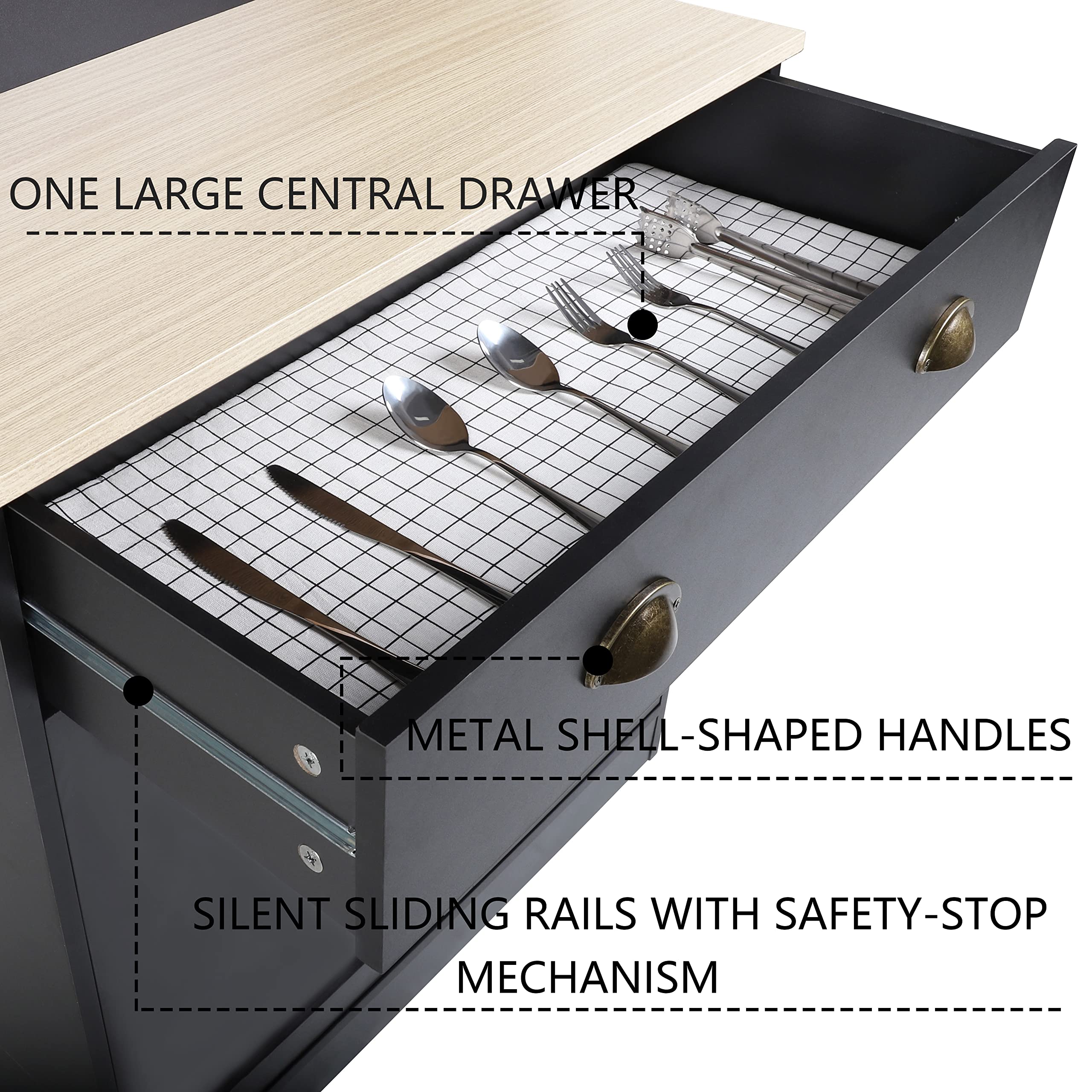 ONE LARGE CENTRAL DRAWER

METAL SHELL-SHAPED HANDLES

SILENT SLIDING RAILS WITH SAFETY-STOP MECHANISM