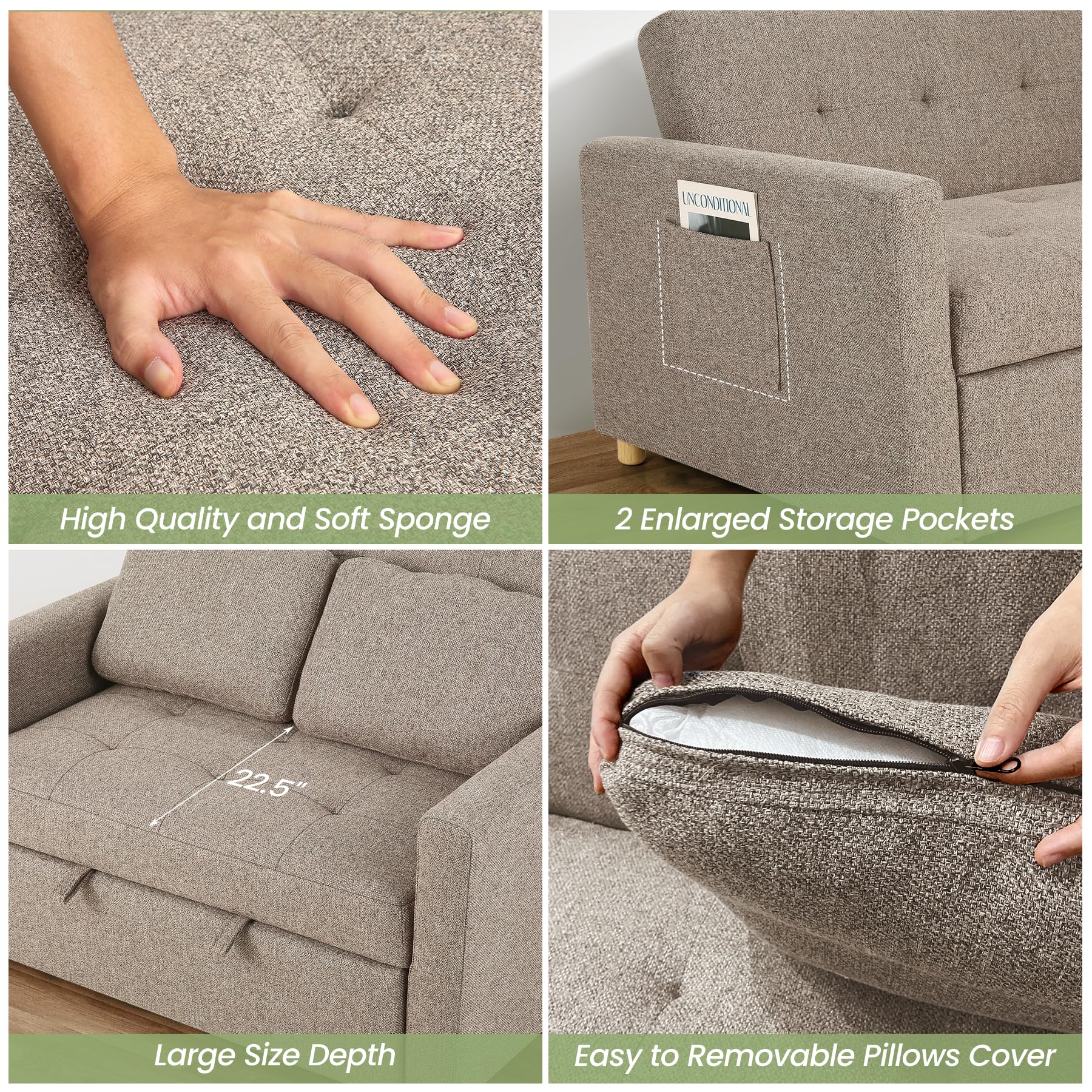 High Quality and Soft Sponge

UNCONDITIONAL

2 Enlarged Storage Pockets

22.5"

Large Size Depth

Easy to Removable Pillows Cover