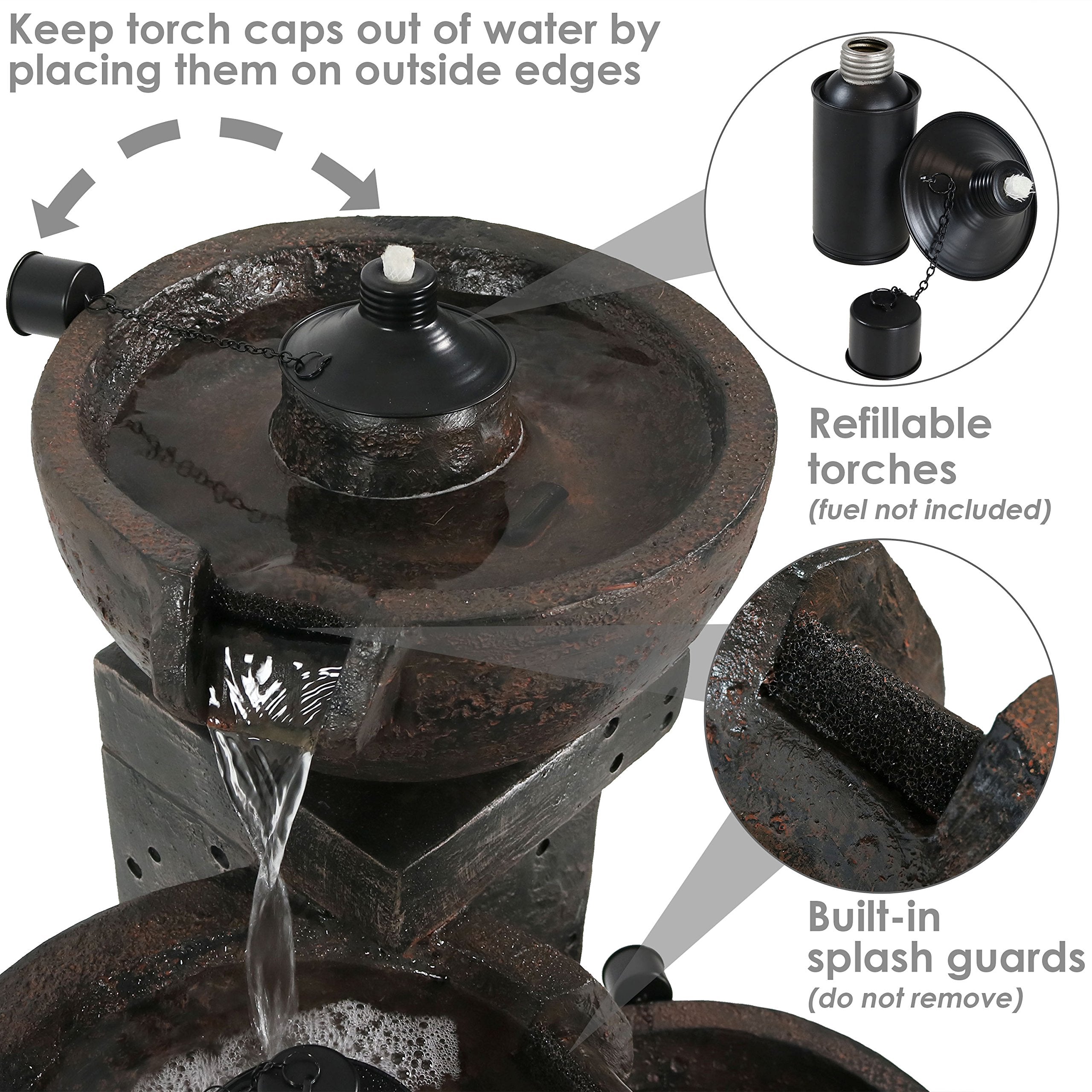 Keep torch caps out of water by placing them on outside edges

Refillable torches
(fuel not included)

Built-in splash guards
(do not remove)