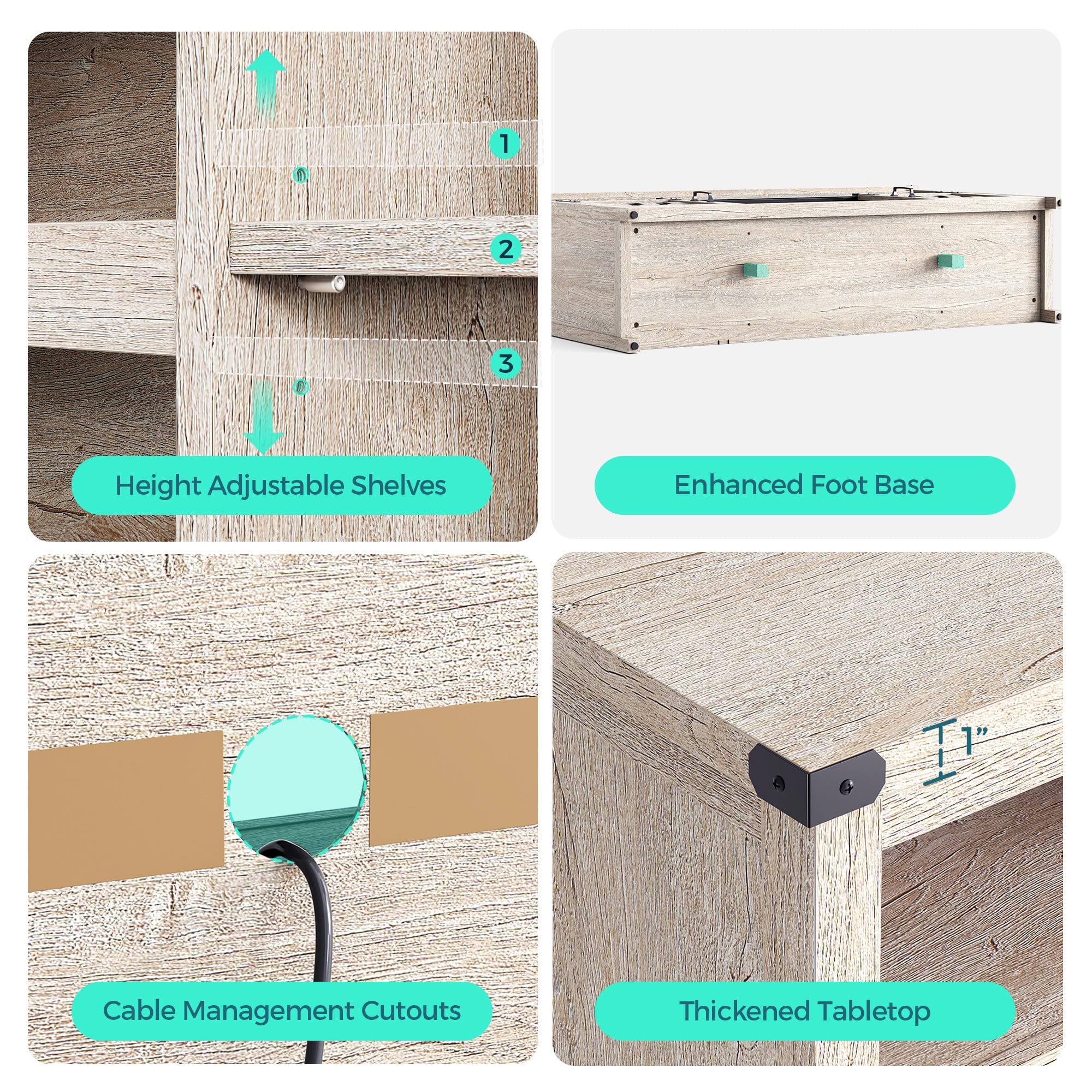 1

2

3

Height Adjustable Shelves

Enhanced Foot Base

Cable Management Cutouts

1"

Thickened Tabletop