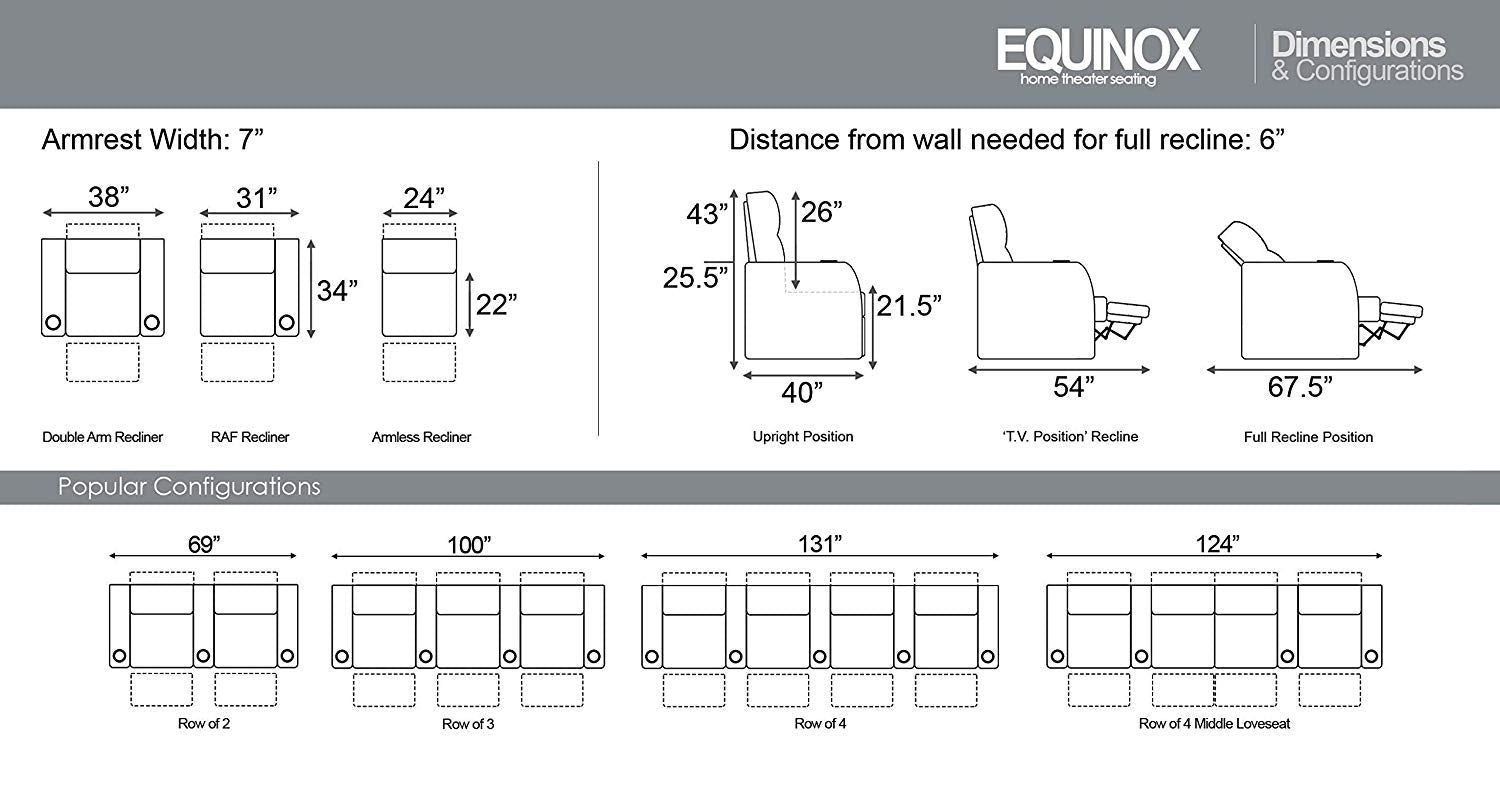 EQUINOX
home theater seating

Dimensions
& Configurations

Armrest Width: 7”

38”
31”
24”
34”
22”

Double Arm Recliner
RAF Recliner
Armless Recliner

Distance from wall needed for full recline: 6”

43”
26”
25.5”
21.5”
40”
54”
67.5”

Upright Position
‘T.V. Position’ Recline
Full Recline Position

Popular Configurations

69”
100”
131”
124”

Row of 2
Row of 3
Row of 4
Row of 4 Middle Loveseat