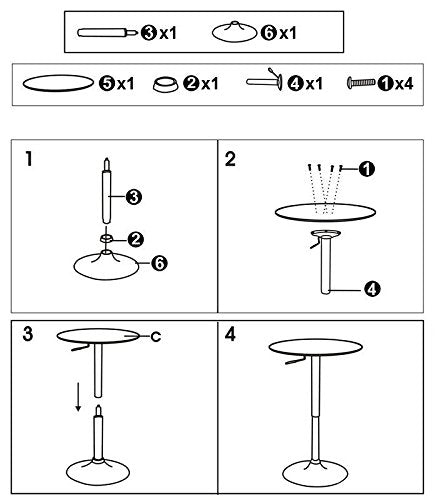 ❸x1 ❻x1

❺x1 ❷x1 ❹x1 ❶x4

1

❸

❷

❻

2

❶

❹

3

C

4