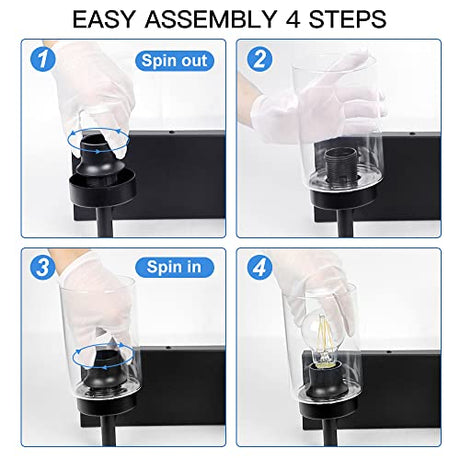 EASY ASSEMBLY 4 STEPS

1 Spin out

2

3 Spin in

4