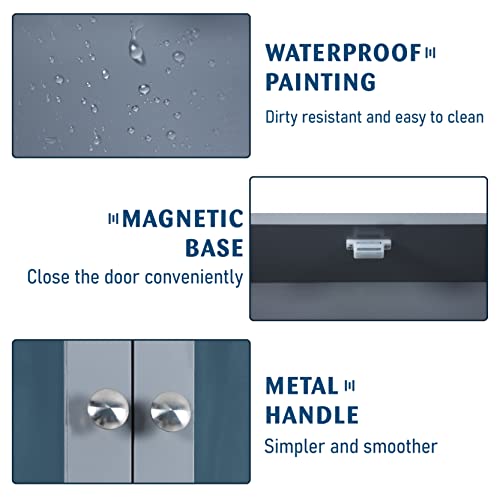 WATERPROOF PAINTING
Dirty resistant and easy to clean

MAGNETIC BASE
Close the door conveniently

METAL HANDLE
Simpler and smoother