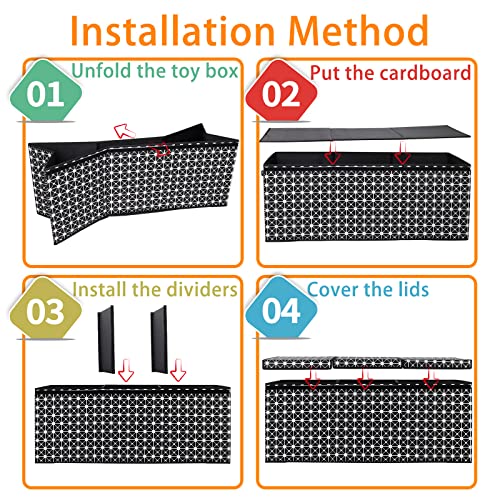 Installation Method

01 Unfold the toy box

02 Put the cardboard

03 Install the dividers

04 Cover the lids