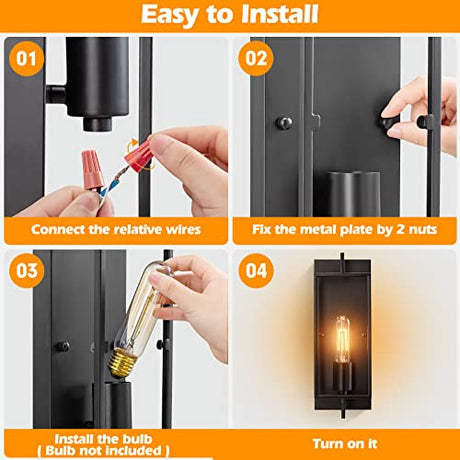 Easy to Install

01

Connect the relative wires

02

Fix the metal plate by 2 nuts

03

Install the bulb
( Bulb not included )

04

Turn on it