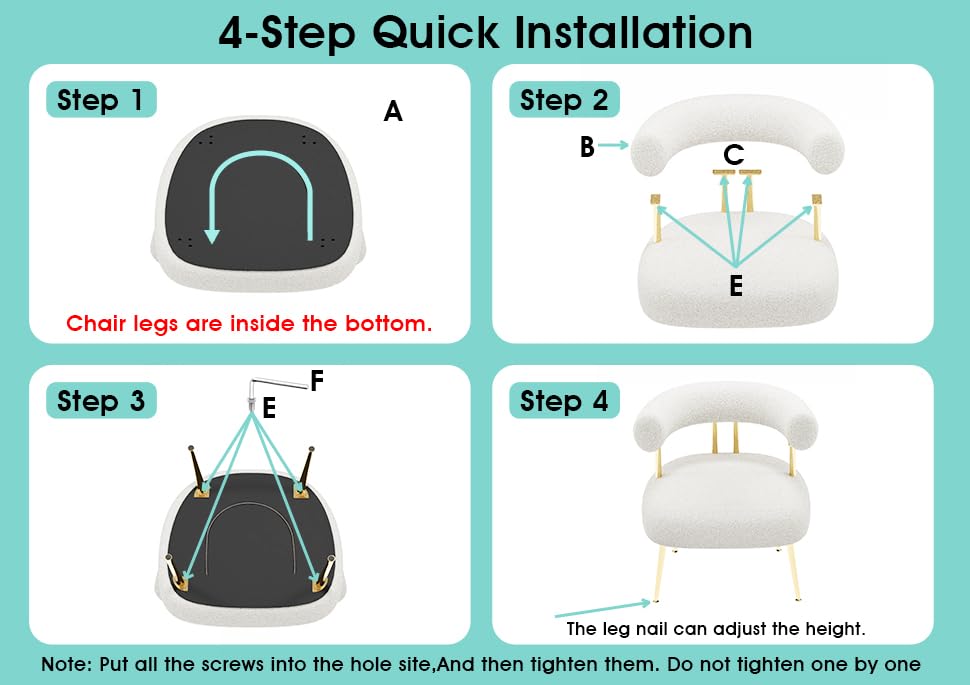 4-Step Quick Installation

Step 1

A

Chair legs are inside the bottom.

Step 2

B

C

E

Step 3

F

E

Step 4

The leg nail can adjust the height.

Note: Put all the screws into the hole site,And then tighten them. Do not tighten one by one