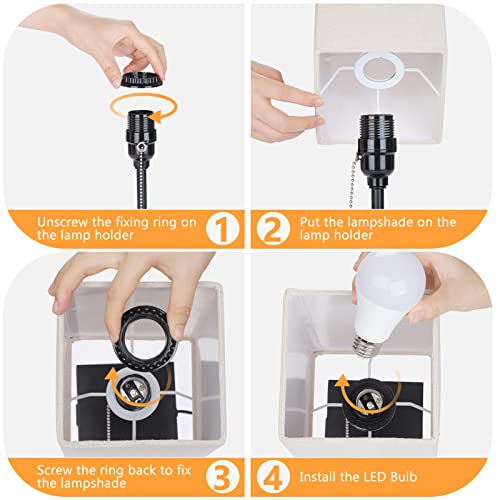 Unscrew the fixing ring on the lamp holder

1

2

Put the lampshade on the lamp holder

Screw the ring back to fix the lampshade

3

4

Install the LED Bulb