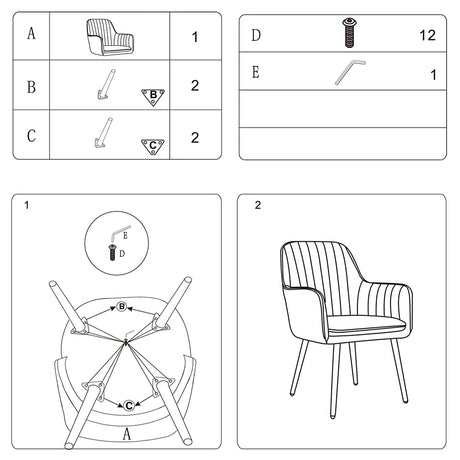 | A | | 1 |
|---|---|---|
| B | B | 2 |
| C | C | 2 |

| D | | 12 |
|---|---|---|
| E | | 1 |
| | | |
| | | |

1

E
D
B
C
A

2