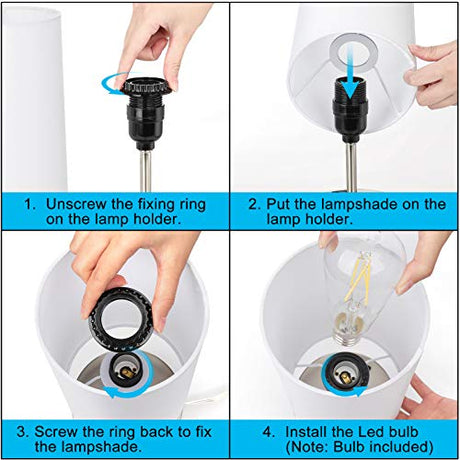 1. Unscrew the fixing ring on the lamp holder.

2. Put the lampshade on the lamp holder.

3. Screw the ring back to fix the lampshade.

4. Install the Led bulb (Note: Bulb included)