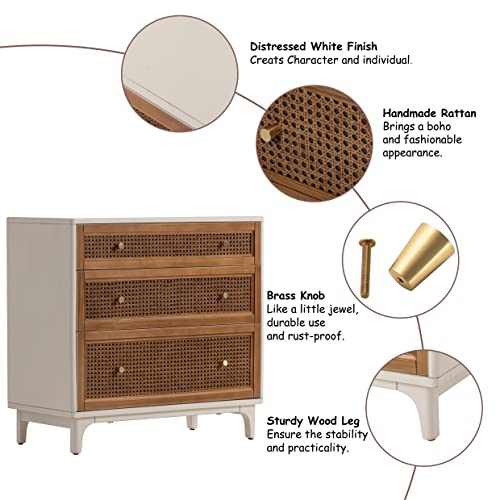 Distressed White Finish
Creats Character and individual.

Handmade Rattan
Brings a boho and fashionable appearance.

Brass Knob
Like a little jewel, durable use and rust-proof.

Sturdy Wood Leg
Ensure the stability and practicality.