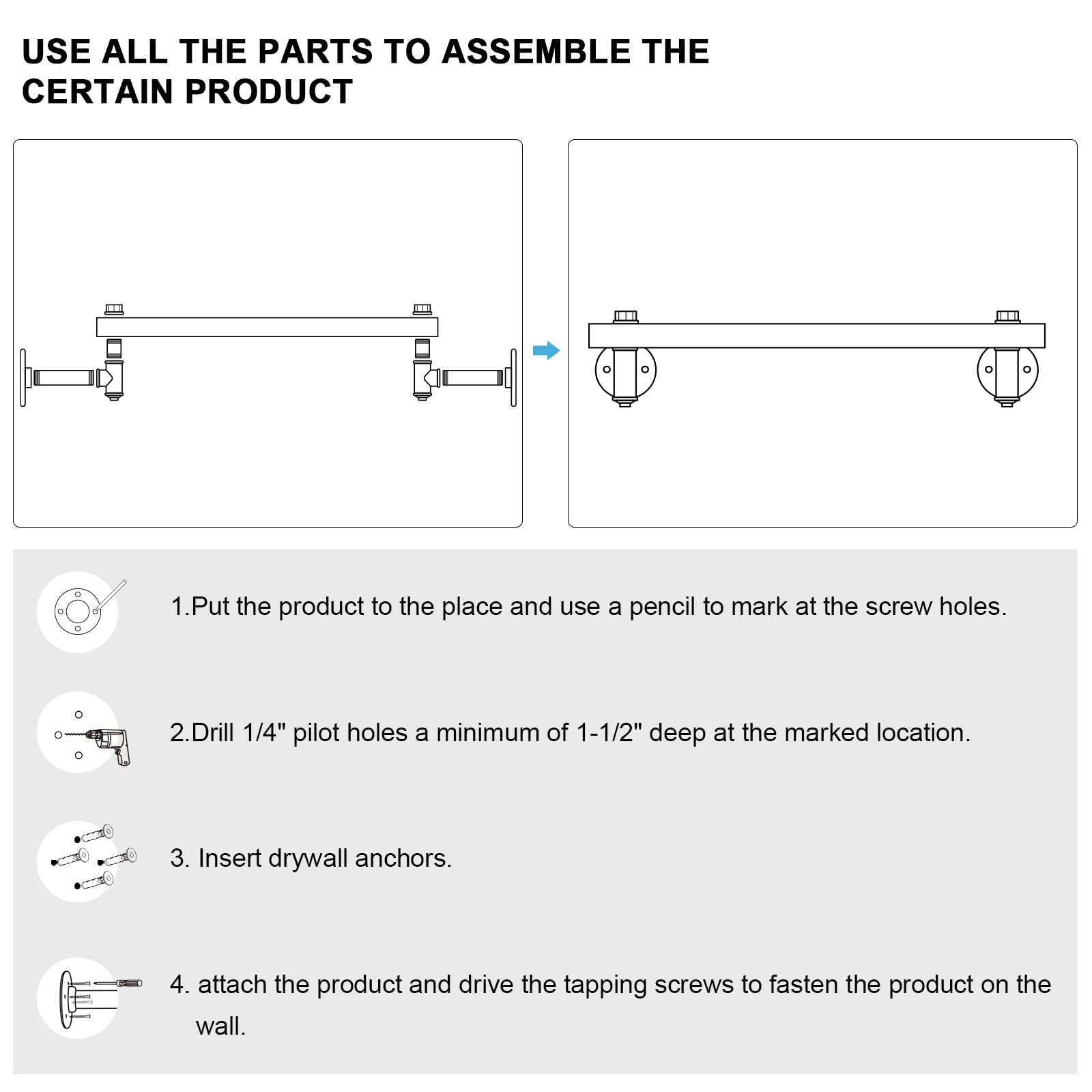 USE ALL THE PARTS TO ASSEMBLE THE CERTAIN PRODUCT

1.Put the product to the place and use a pencil to mark at the screw holes.

2.Drill 1/4" pilot holes a minimum of 1-1/2" deep at the marked location.

3. Insert drywall anchors.

4. attach the product and drive the tapping screws to fasten the product on the wall.