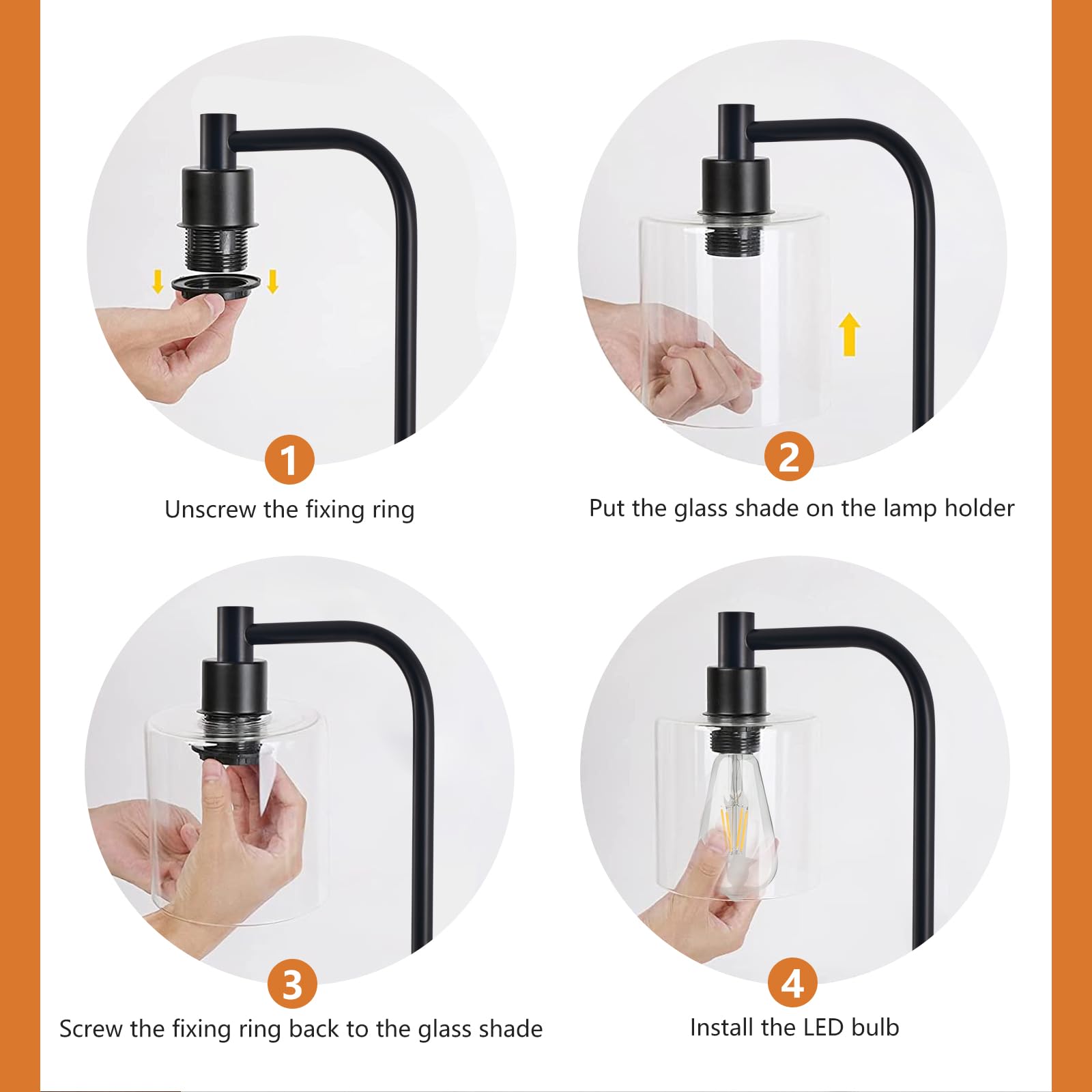 1
Unscrew the fixing ring

2
Put the glass shade on the lamp holder

3
Screw the fixing ring back to the glass shade

4
Install the LED bulb