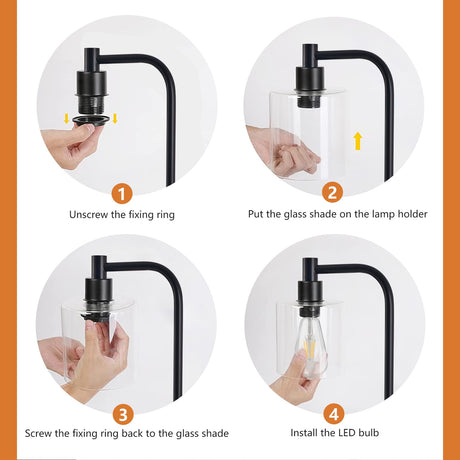 1
Unscrew the fixing ring

2
Put the glass shade on the lamp holder

3
Screw the fixing ring back to the glass shade

4
Install the LED bulb