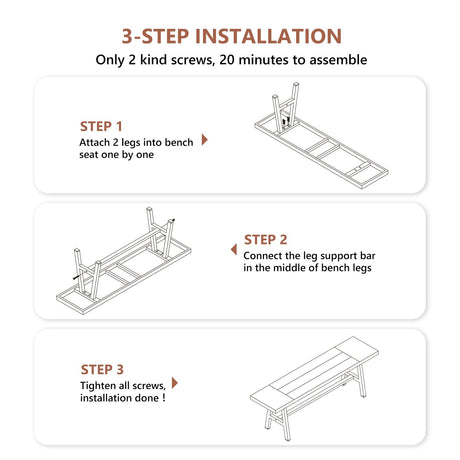 3-STEP INSTALLATION

Only 2 kind screws, 20 minutes to assemble

STEP 1

Attach 2 legs into bench seat one by one

STEP 2

Connect the leg support bar in the middle of bench legs

STEP 3

Tighten all screws, installation done !