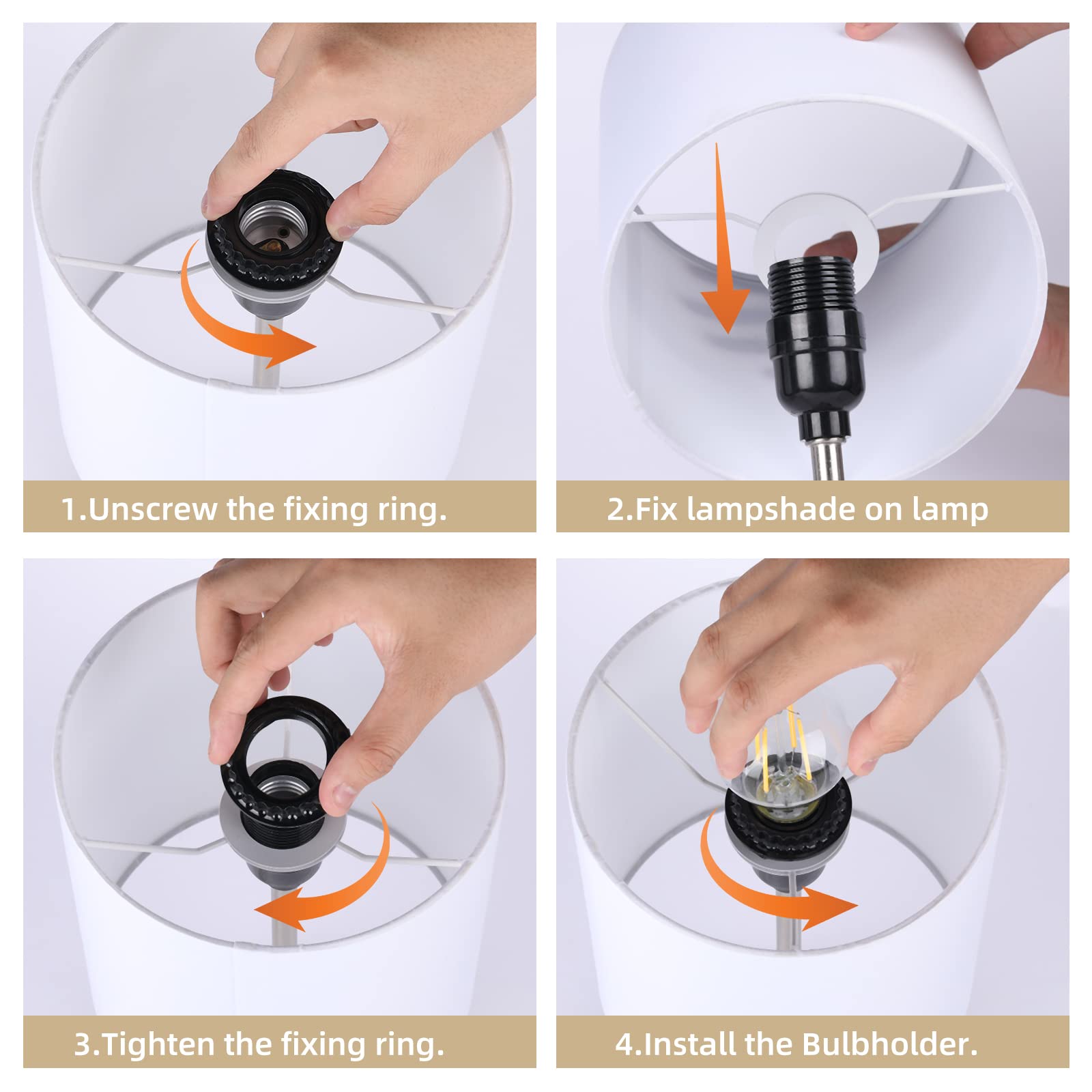 1.Unscrew the fixing ring.

2.Fix lampshade on lamp

3.Tighten the fixing ring.

4.Install the Bulbholder.