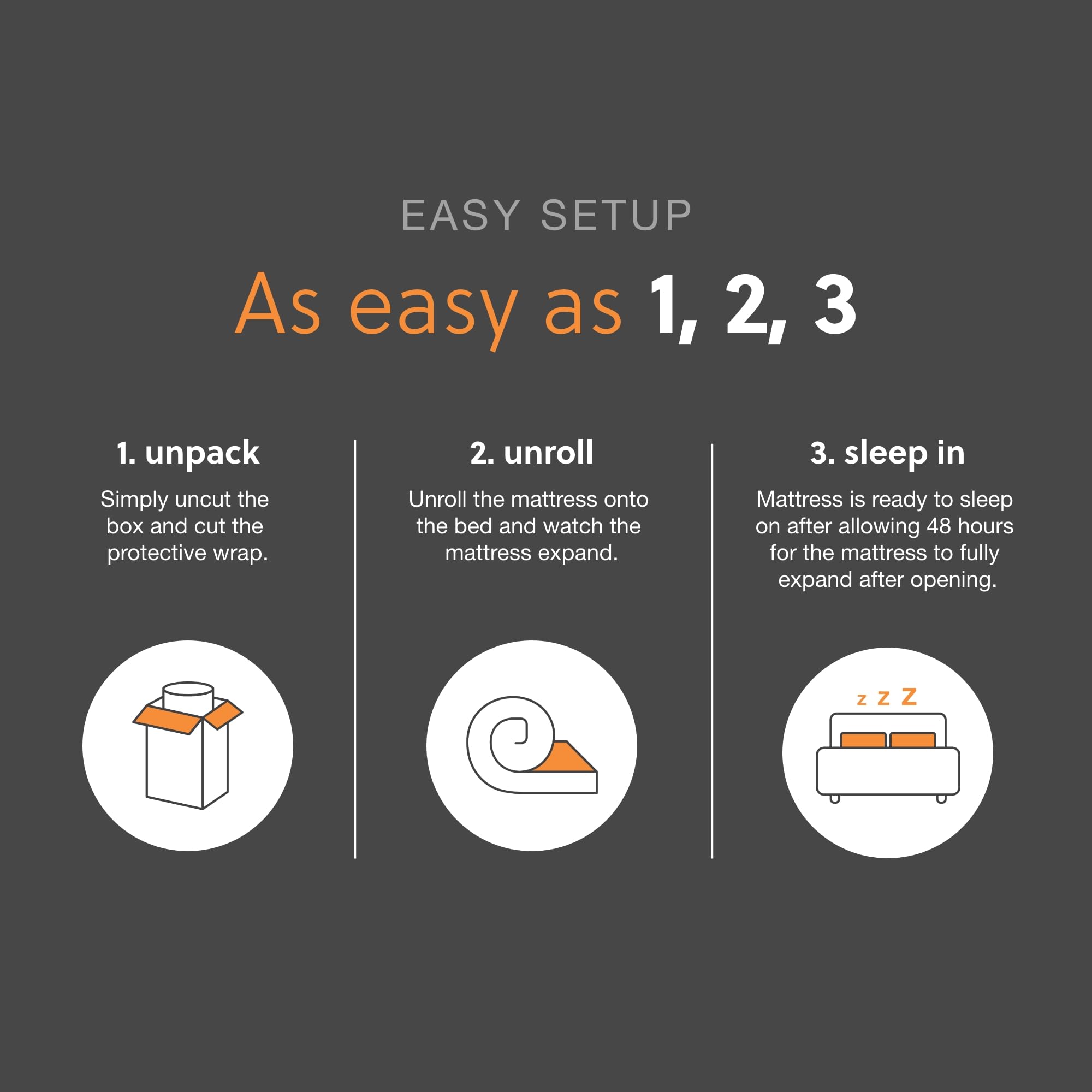 EASY SETUP

As easy as 1, 2, 3

1. unpack

Simply uncut the box and cut the protective wrap.

2. unroll

Unroll the mattress onto the bed and watch the mattress expand.

3. sleep in

Mattress is ready to sleep on after allowing 48 hours for the mattress to fully expand after opening.

z z Z