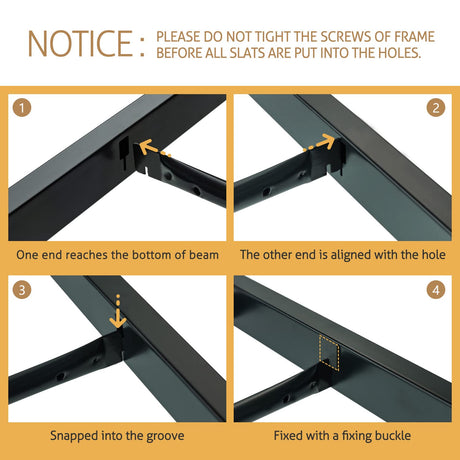 NOTICE : PLEASE DO NOT TIGHT THE SCREWS OF FRAME BEFORE ALL SLATS ARE PUT INTO THE HOLES.

1

One end reaches the bottom of beam

2

The other end is aligned with the hole

3

Snapped into the groove

4

Fixed with a fixing buckle