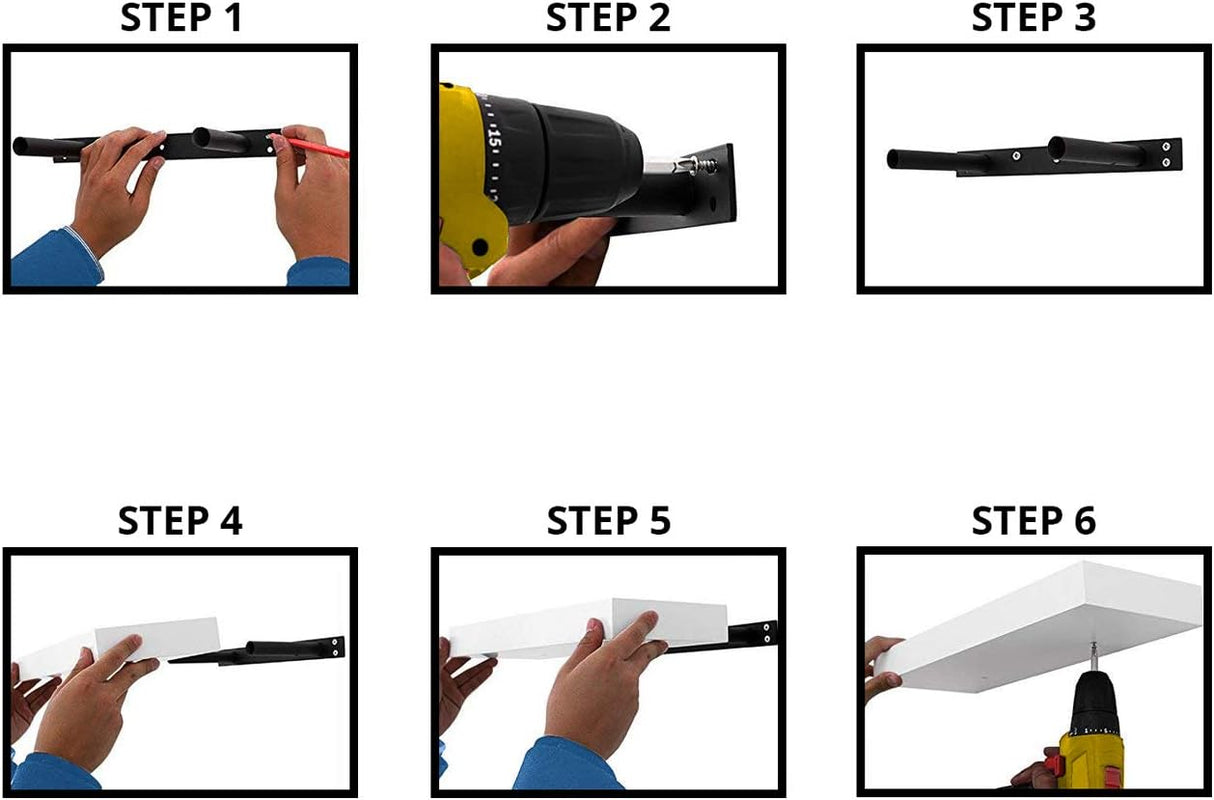 STEP 1

STEP 2

15

STEP 3

STEP 4

STEP 5

STEP 6