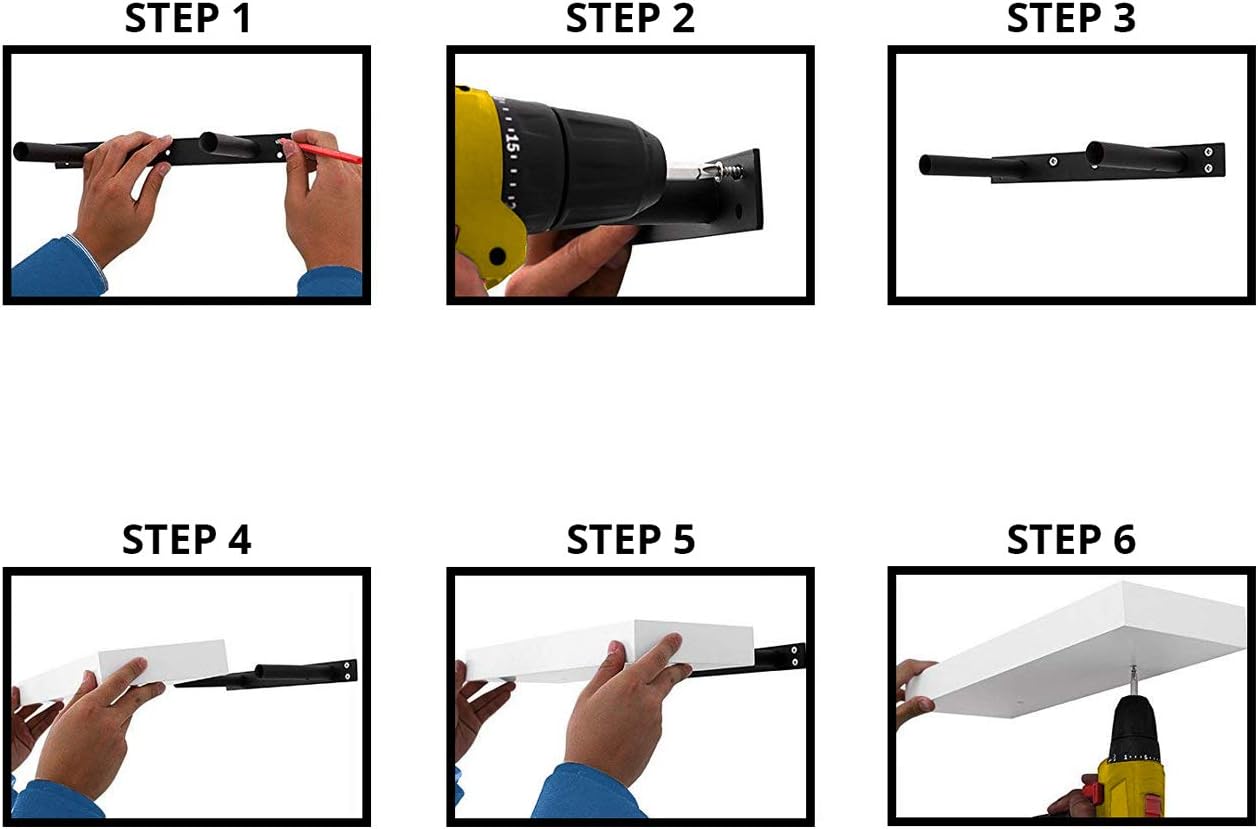 STEP 1

STEP 2

15

STEP 3

STEP 4

STEP 5

STEP 6