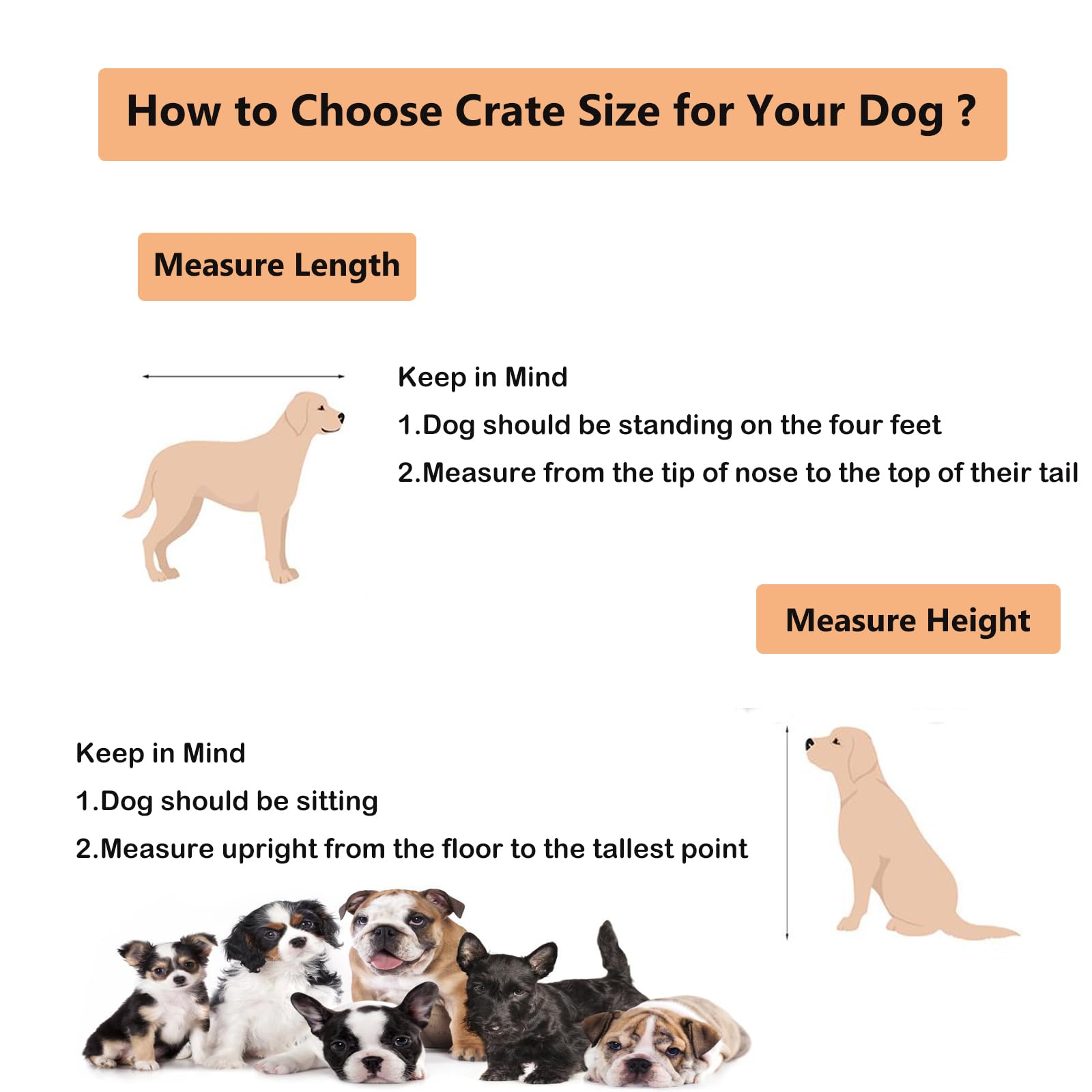 How to Choose Crate Size for Your Dog ?

Measure Length

Keep in Mind

1.Dog should be standing on the four feet

2.Measure from the tip of nose to the top of their tail

Measure Height

Keep in Mind

1.Dog should be sitting

2.Measure upright from the floor to the tallest point