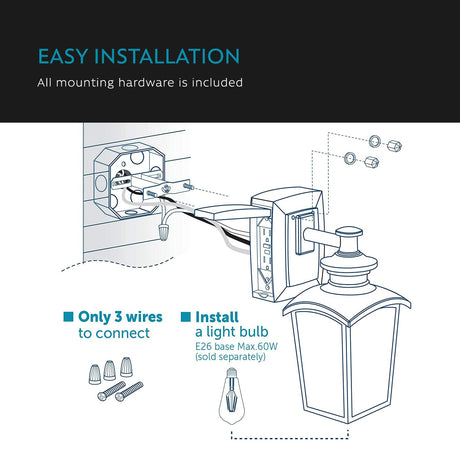 EASY INSTALLATION

All mounting hardware is included

Only 3 wires to connect

Install a light bulb

E26 base Max.60W (sold separately)