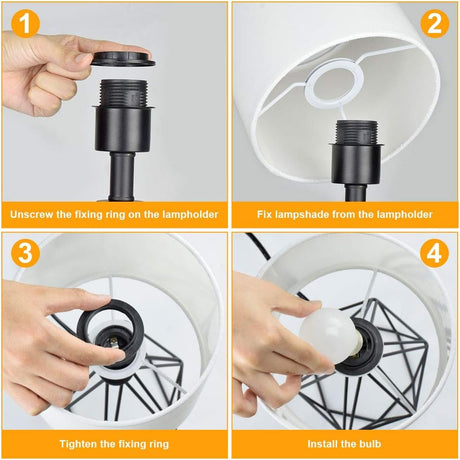 1
Unscrew the fixing ring on the lampholder

2
Fix lampshade from the lampholder

3
Tighten the fixing ring

4
Install the bulb