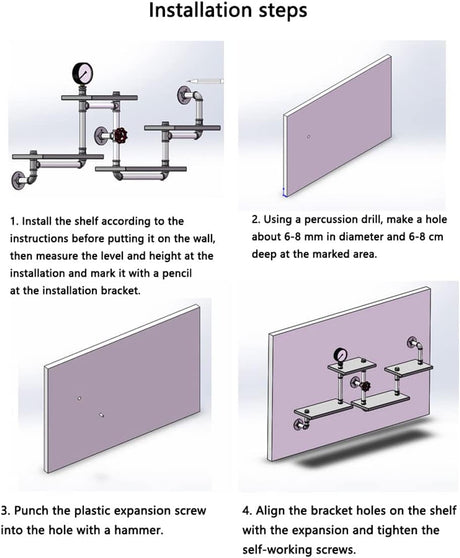 Installation steps

1. Install the shelf according to the instructions before putting it on the wall, then measure the level and height at the installation and mark it with a pencil at the installation bracket.

2. Using a percussion drill, make a hole about 6-8 mm in diameter and 6-8 cm deep at the marked area.

3. Punch the plastic expansion screw into the hole with a hammer.

4. Align the bracket holes on the shelf with the expansion and tighten the self-working screws.