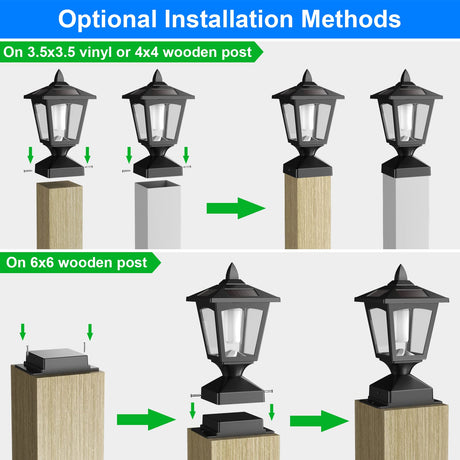 Optional Installation Methods

On 3.5x3.5 vinyl or 4x4 wooden post

On 6x6 wooden post