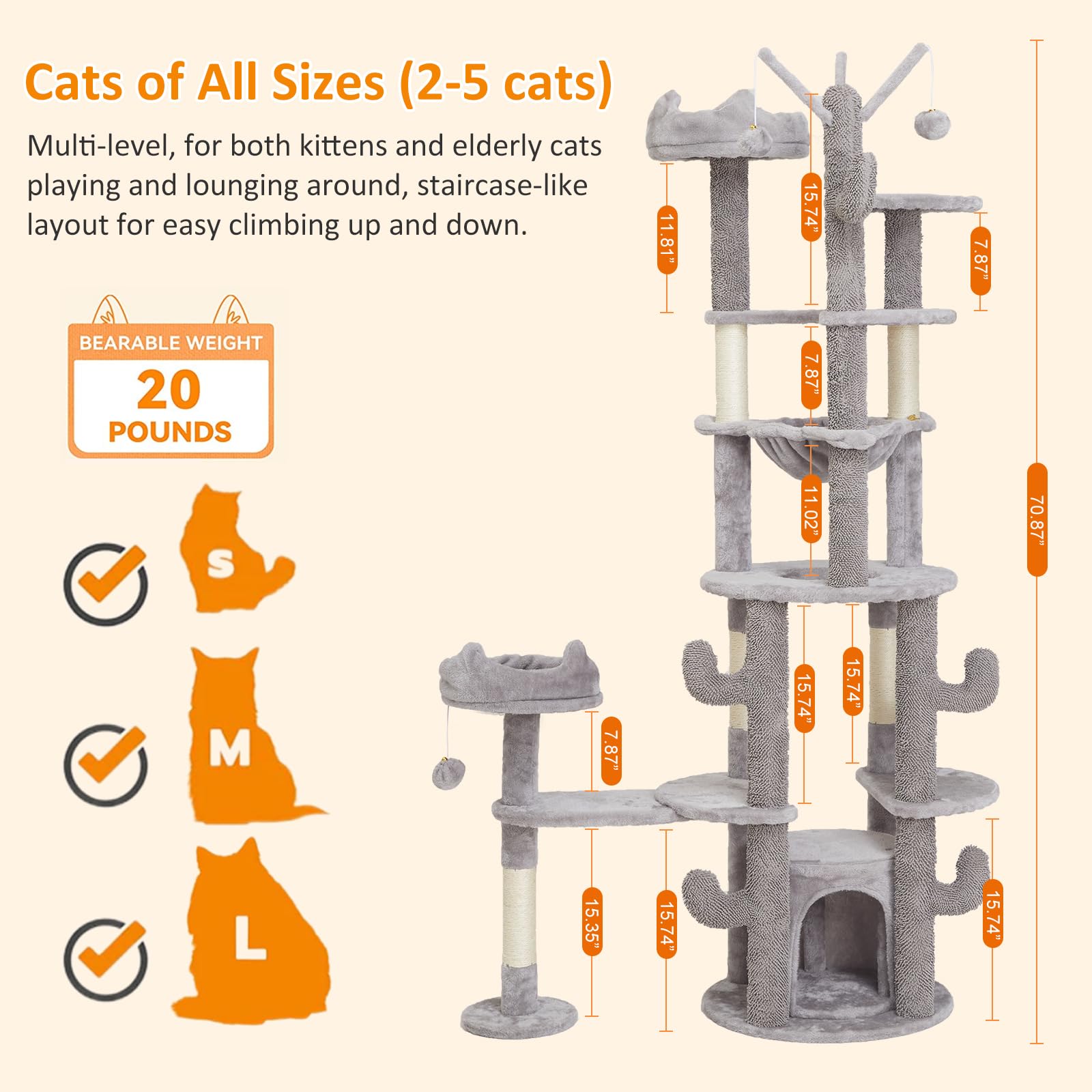 Cats of All Sizes (2-5 cats)

Multi-level, for both kittens and elderly cats playing and lounging around, staircase-like layout for easy climbing up and down.

BEARABLE WEIGHT
20
POUNDS

S
M
L

11.81"
15.74"
7.87"
7.87"
11.02"
70.87"
15.74"
15.74"
7.87"
15.35"
15.74"
15.74"