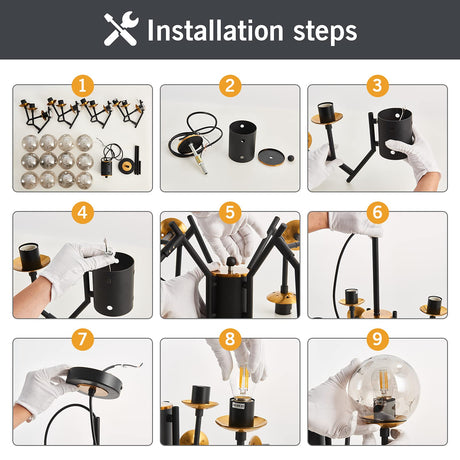 Installation steps

1

2

3

4

5

6

7

8

9