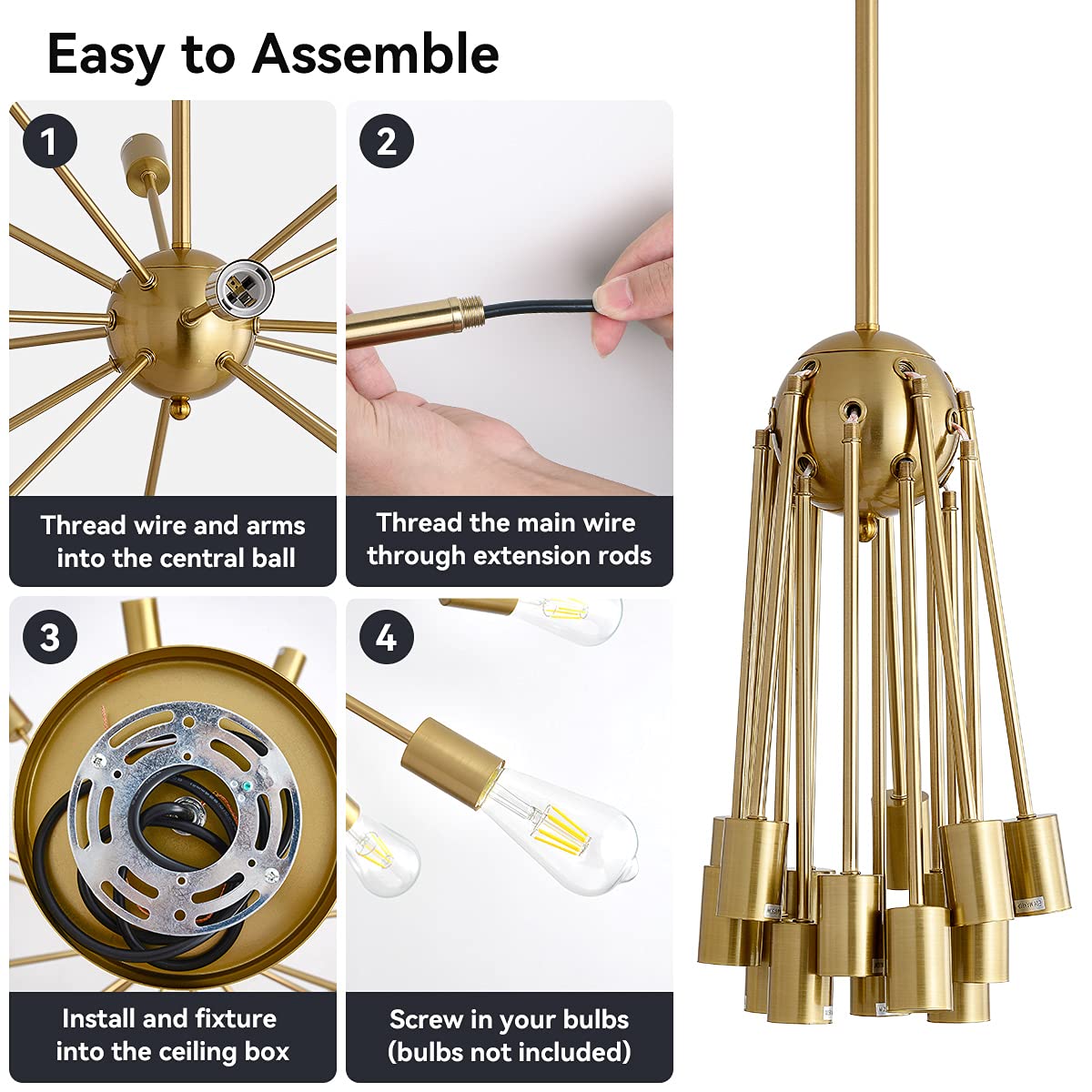 Easy to Assemble

1

Thread wire and arms into the central ball

2

Thread the main wire through extension rods

3

Install and fixture into the ceiling box

4

Screw in your bulbs (bulbs not included)