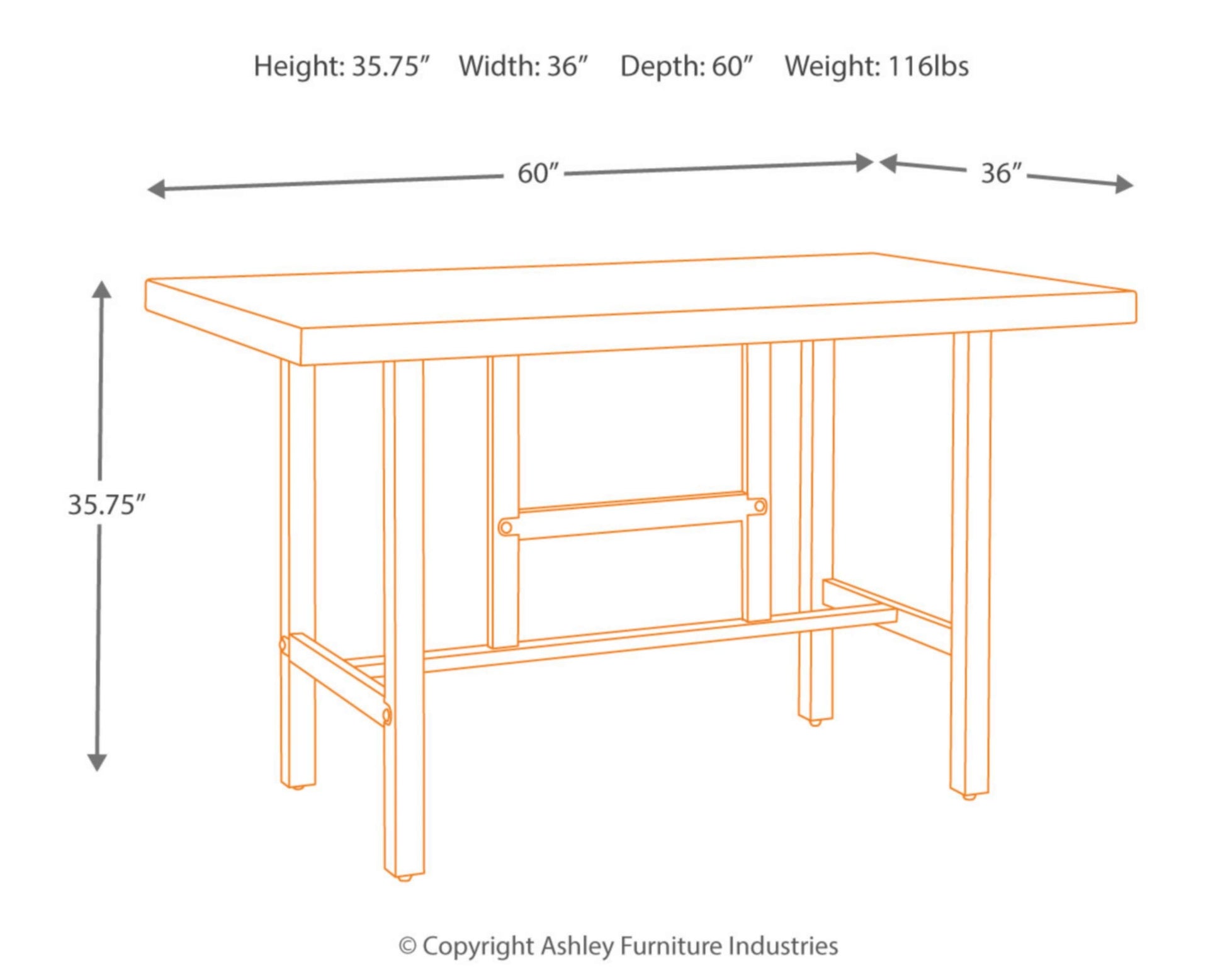 Height: 35.75″ Width: 36″ Depth: 60″ Weight: 116lbs

60″

36″

35.75″

© Copyright Ashley Furniture Industries