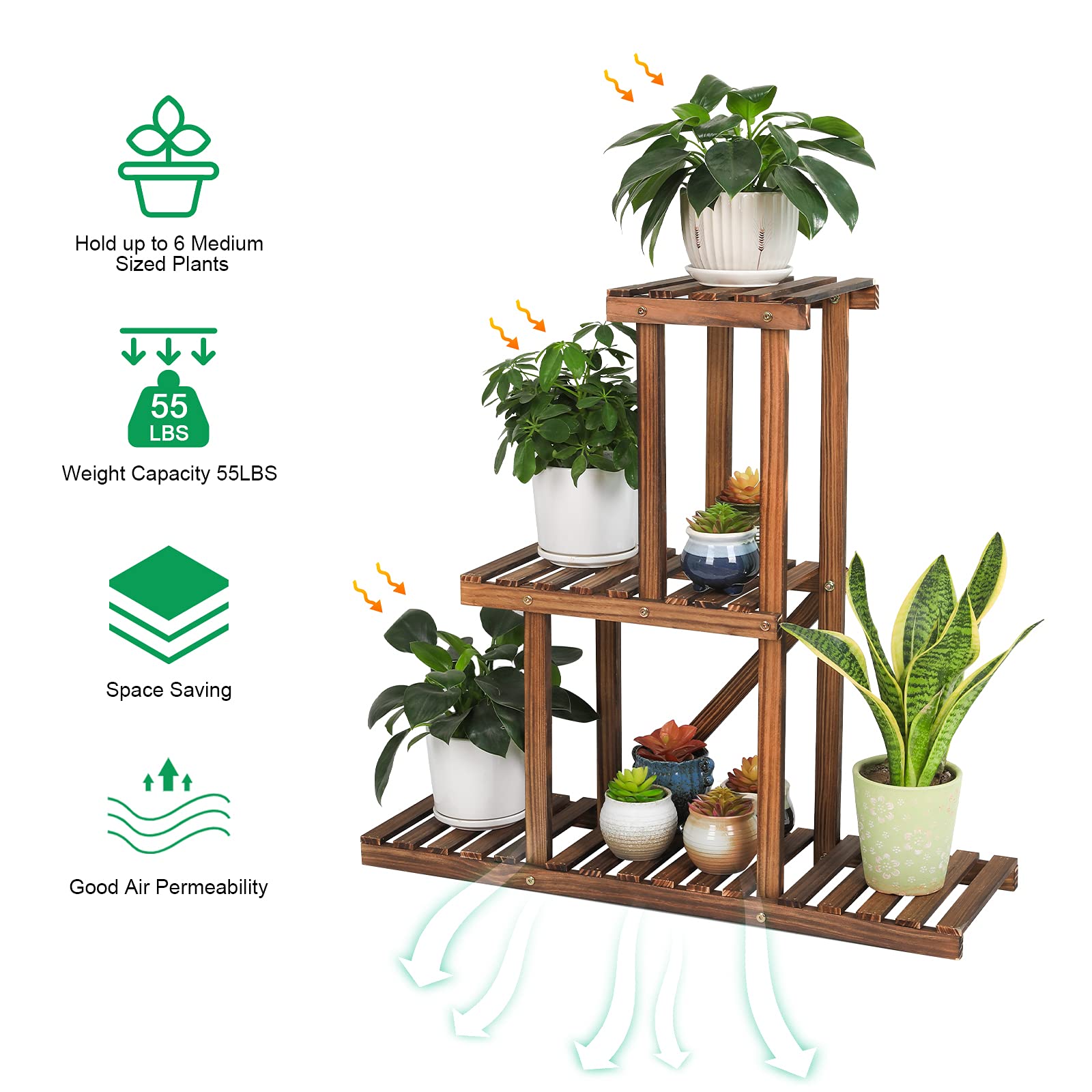 Hold up to 6 Medium Sized Plants

55 LBS

Weight Capacity 55LBS

Space Saving

Good Air Permeability