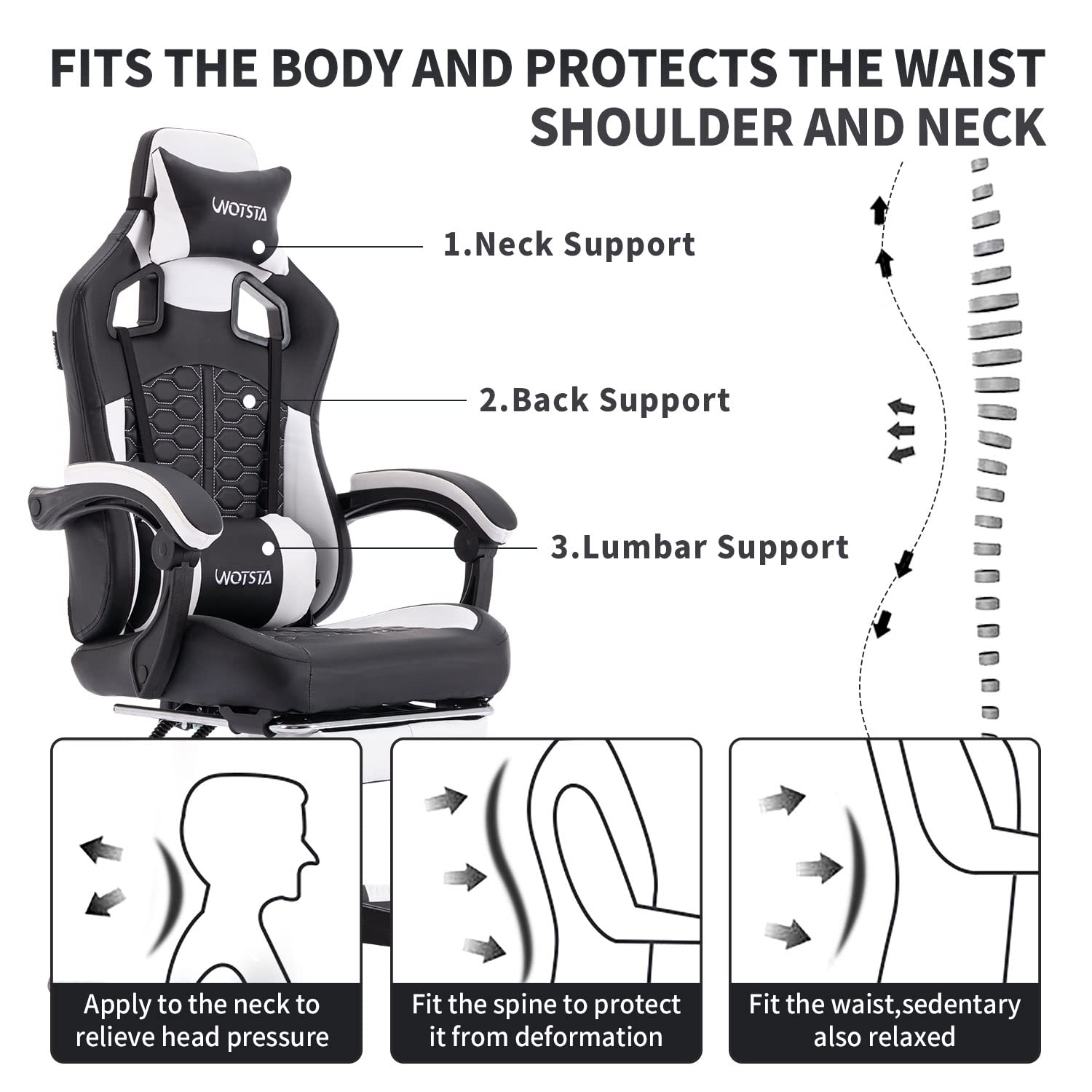 FITS THE BODY AND PROTECTS THE WAIST SHOULDER AND NECK

WOTSTA

1.Neck Support

2.Back Support

3.Lumbar Support

WOTSTA

Apply to the neck to relieve head pressure

Fit the spine to protect it from deformation

Fit the waist,sedentary also relaxed