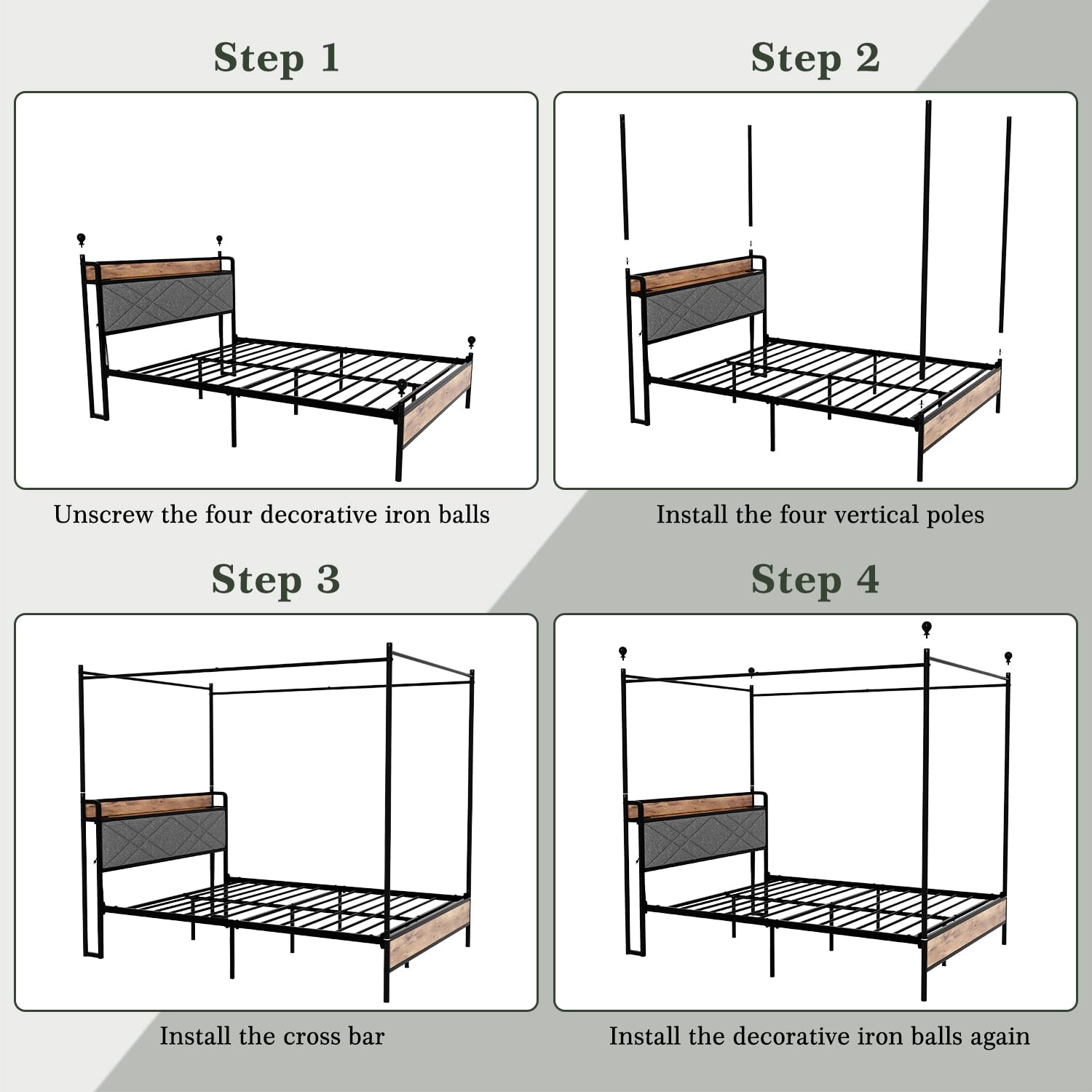 Step 1

Unscrew the four decorative iron balls

Step 2

Install the four vertical poles

Step 3

Install the cross bar

Step 4

Install the decorative iron balls again