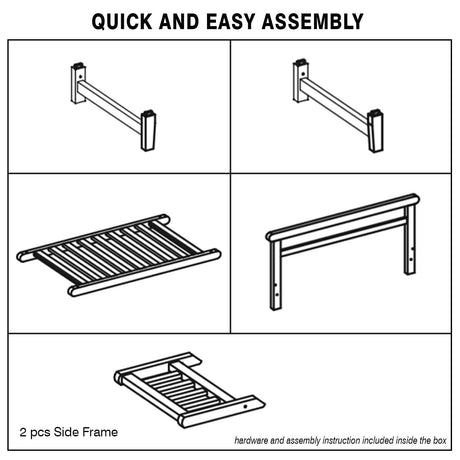 QUICK AND EASY ASSEMBLY

2 pcs Side Frame

hardware and assembly instruction included inside the box