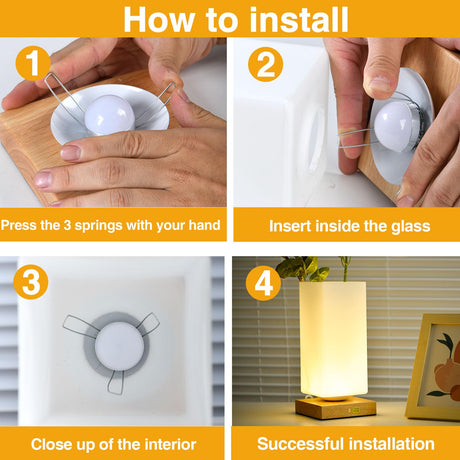 How to install

1

Press the 3 springs with your hand

2

Insert inside the glass

3

Close up of the interior

4

Successful installation