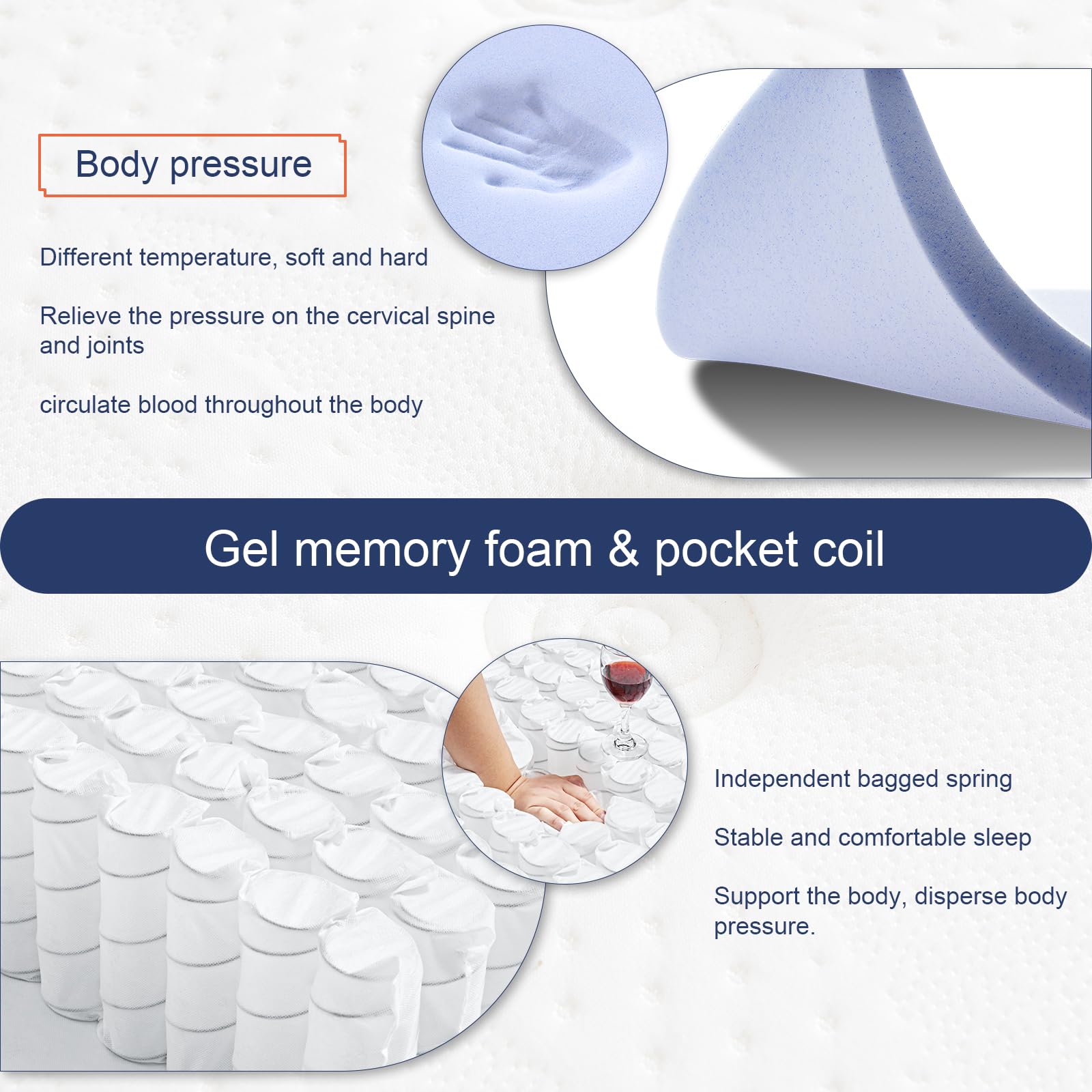 Body pressure

Different temperature, soft and hard

Relieve the pressure on the cervical spine and joints

circulate blood throughout the body

Gel memory foam & pocket coil

Independent bagged spring

Stable and comfortable sleep

Support the body, disperse body pressure.