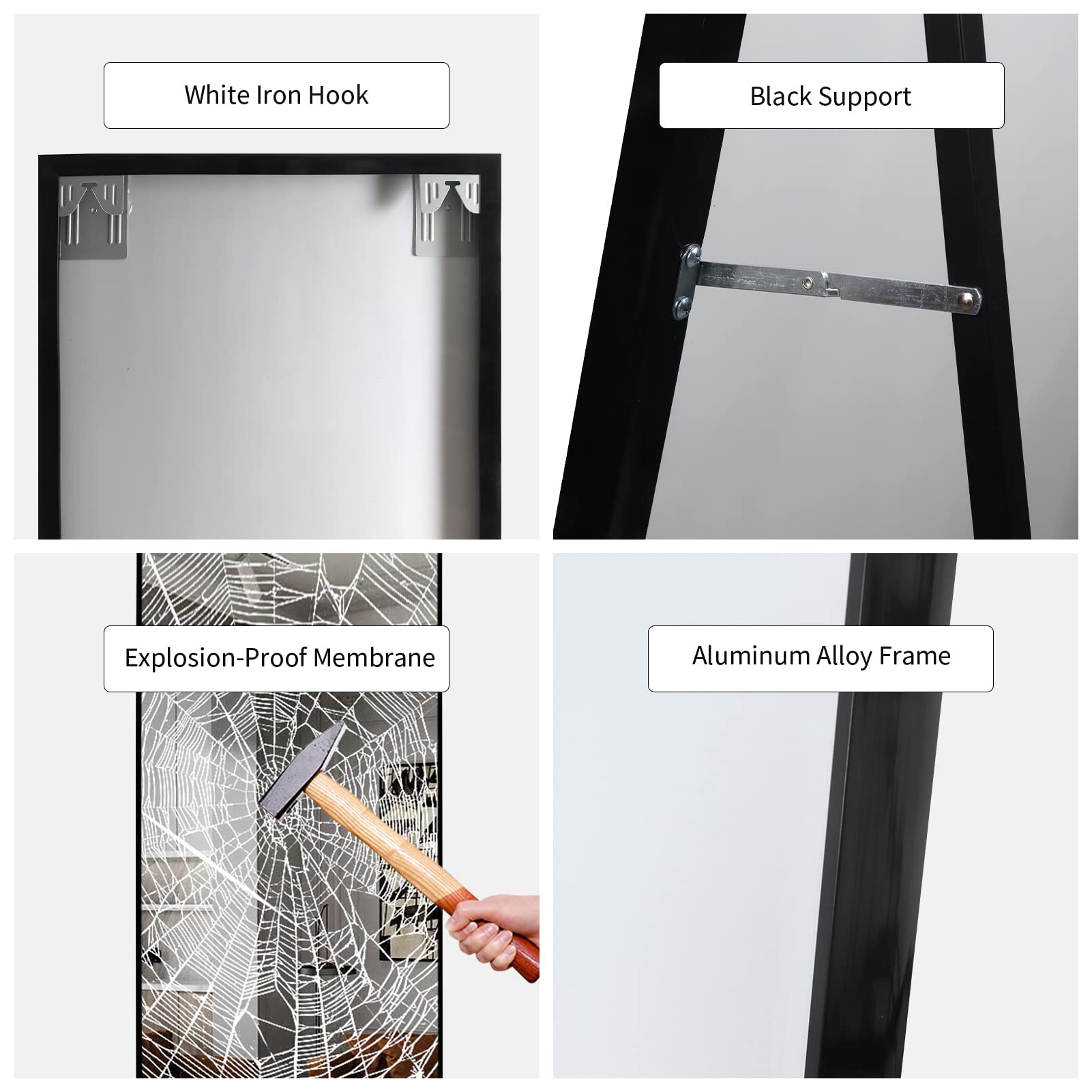 White Iron Hook

Black Support

Explosion-Proof Membrane

Aluminum Alloy Frame