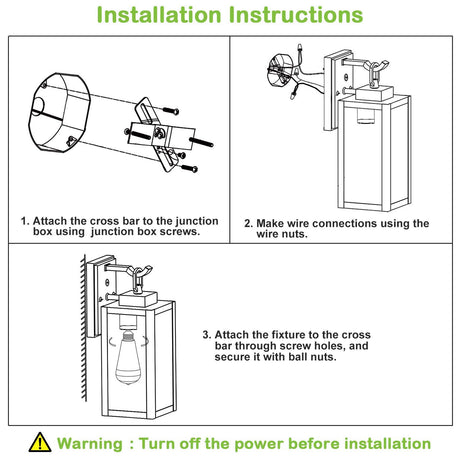 Installation Instructions

1. Attach the cross bar to the junction box using junction box screws.

2. Make wire connections using the wire nuts.

3. Attach the fixture to the cross bar through screw holes, and secure it with ball nuts.

Warning : Turn off the power before installation