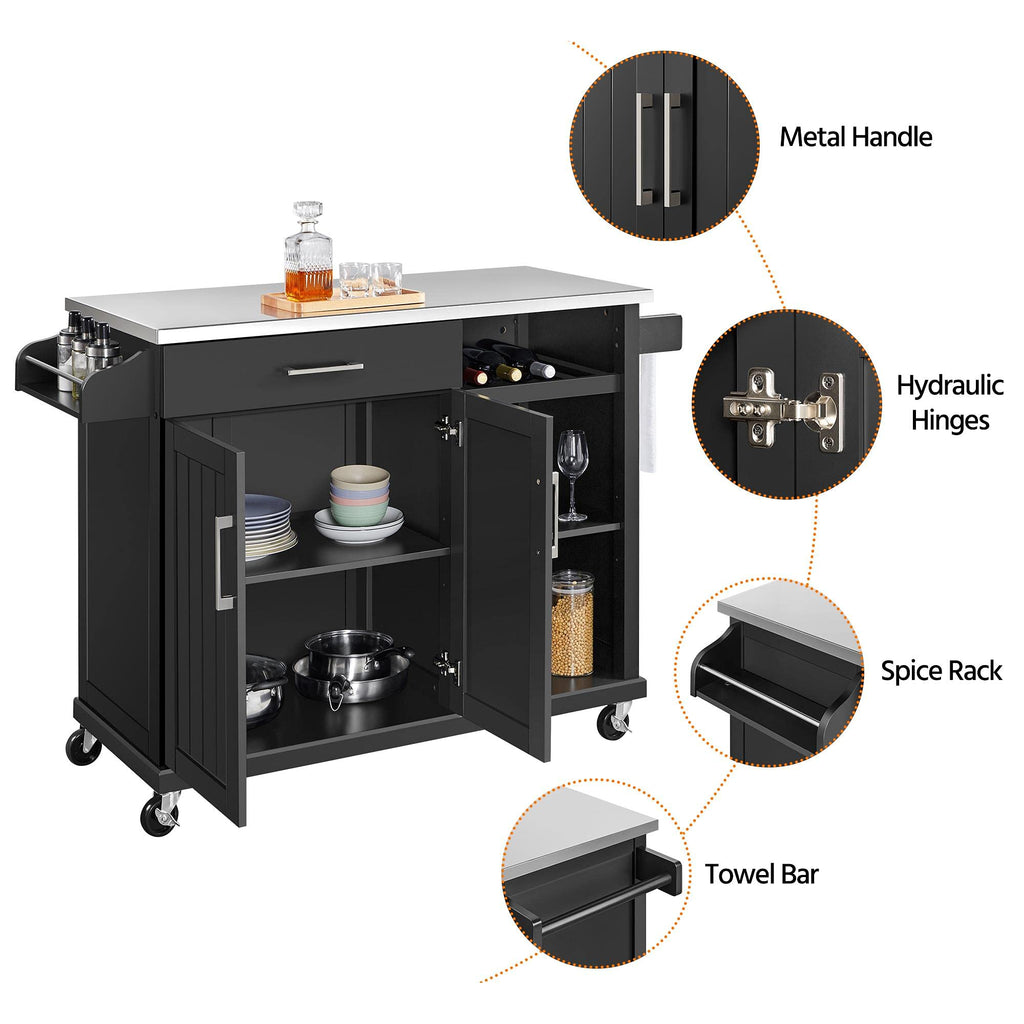 Metal Handle

Hydraulic Hinges

Spice Rack

Towel Bar