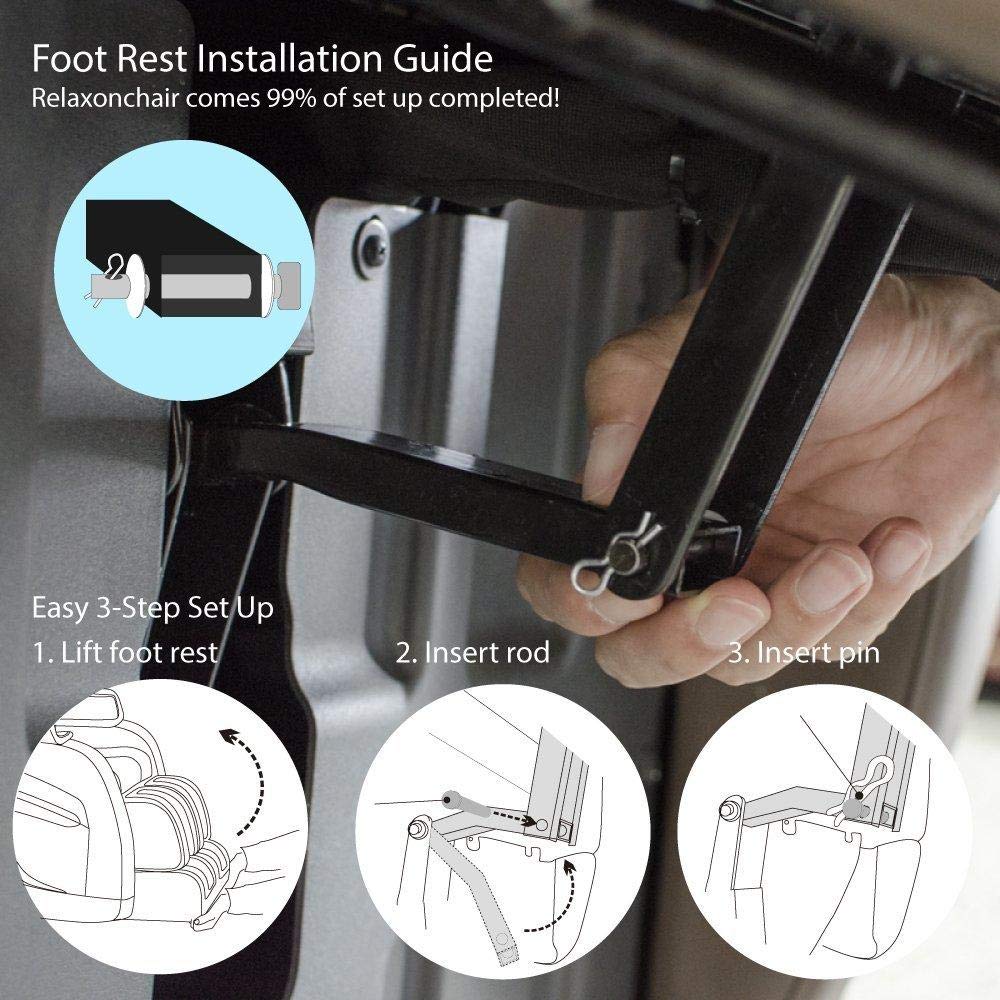 Foot Rest Installation Guide
Relaxonchair comes 99% of set up completed!

Easy 3-Step Set Up
1. Lift foot rest
2. Insert rod
3. Insert pin