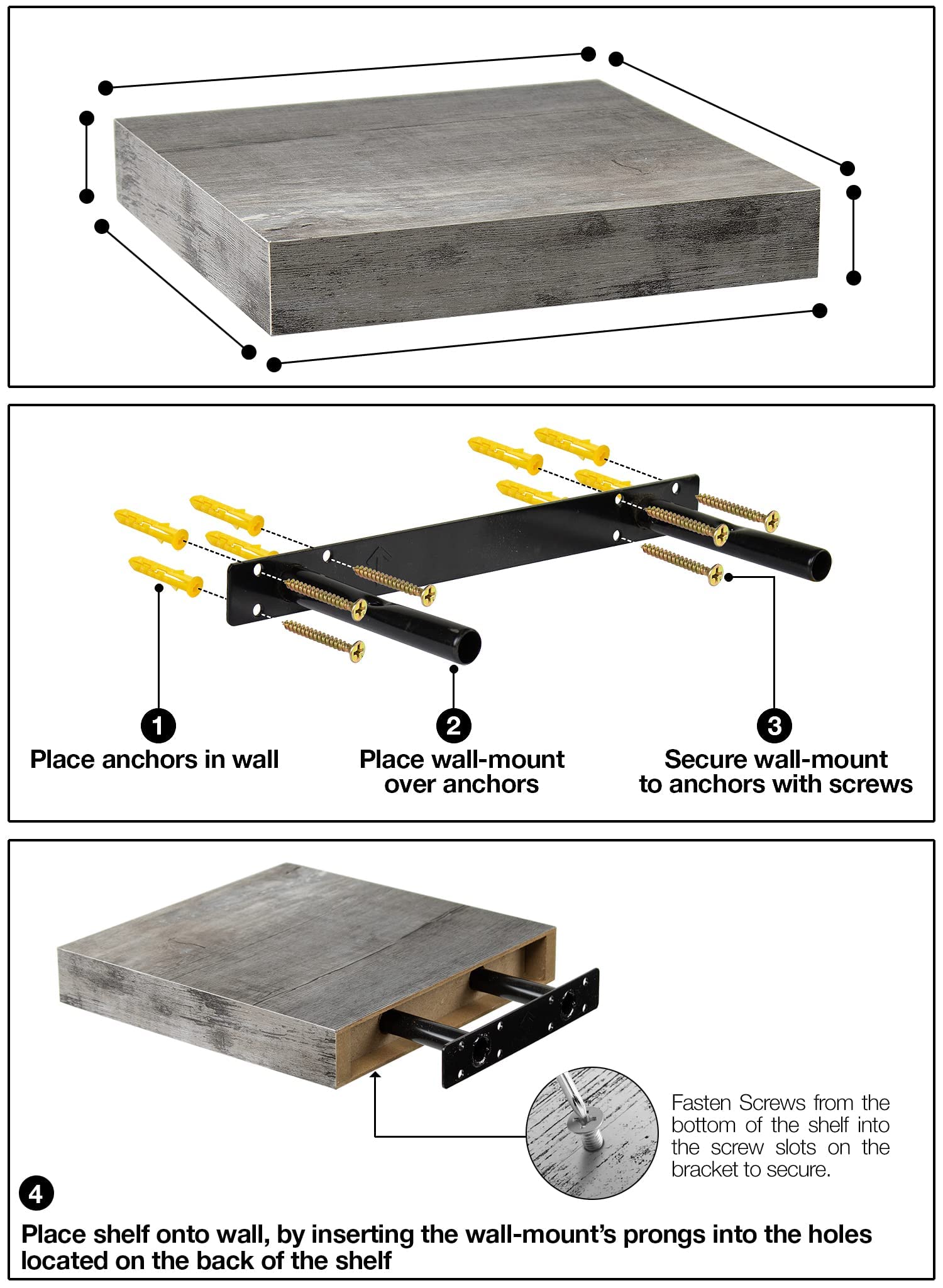 1
Place anchors in wall

2
Place wall-mount over anchors

3
Secure wall-mount to anchors with screws

Fasten Screws from the bottom of the shelf into the screw slots on the bracket to secure.

4
Place shelf onto wall, by inserting the wall-mount's prongs into the holes located on the back of the shelf