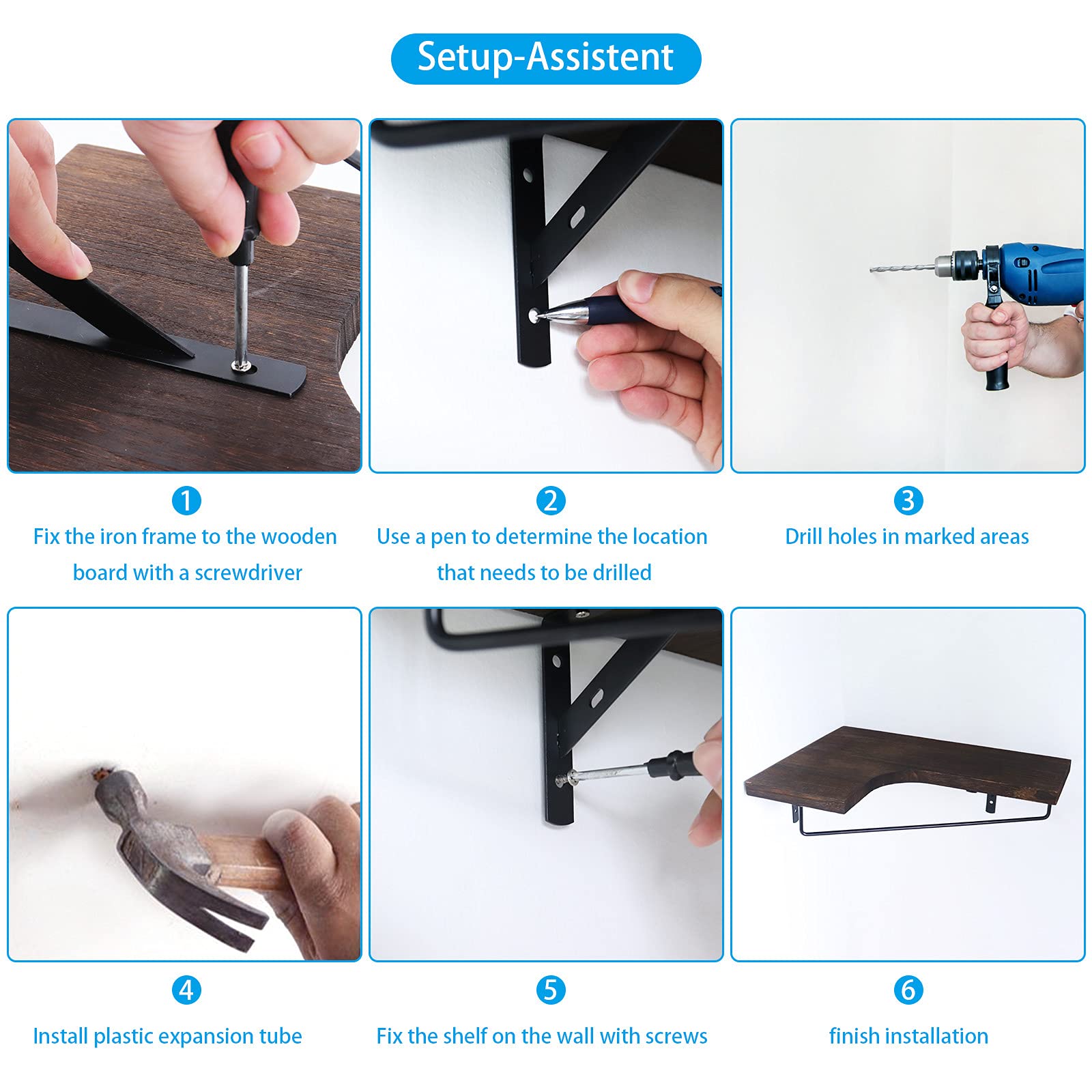 Setup-Assistent

1
Fix the iron frame to the wooden board with a screwdriver

2
Use a pen to determine the location that needs to be drilled

3
Drill holes in marked areas

4
Install plastic expansion tube

5
Fix the shelf on the wall with screws

6
finish installation