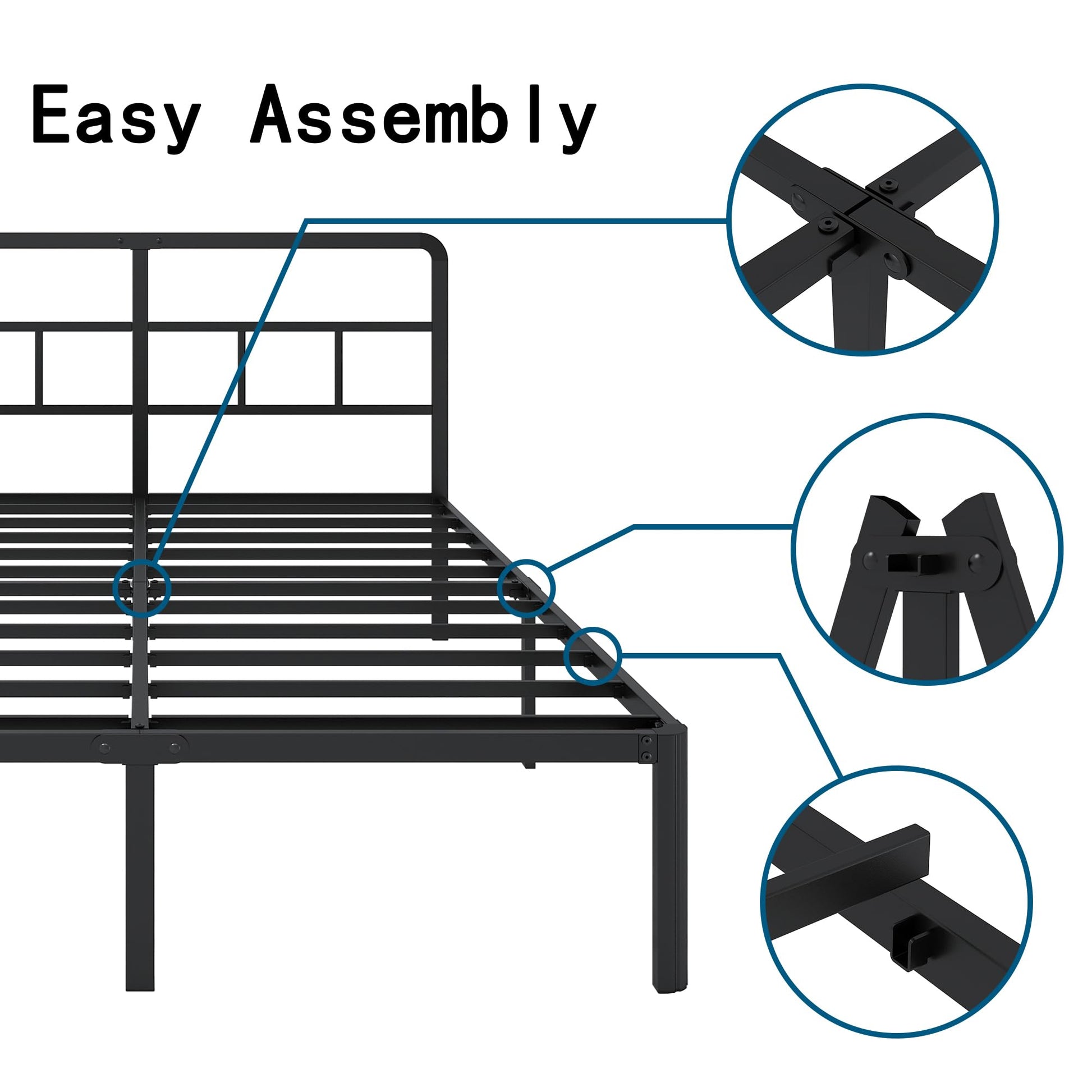 Easy Assembly