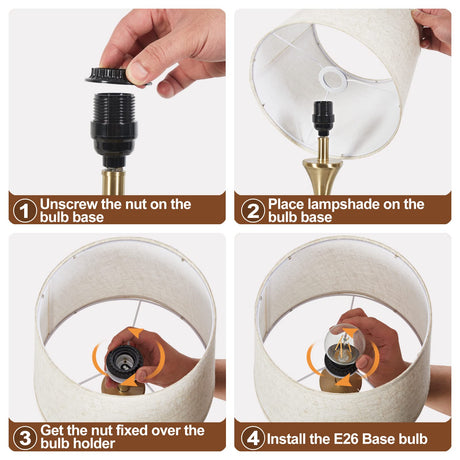 1 Unscrew the nut on the bulb base

2 Place lampshade on the bulb base

3 Get the nut fixed over the bulb holder

4 Install the E26 Base bulb