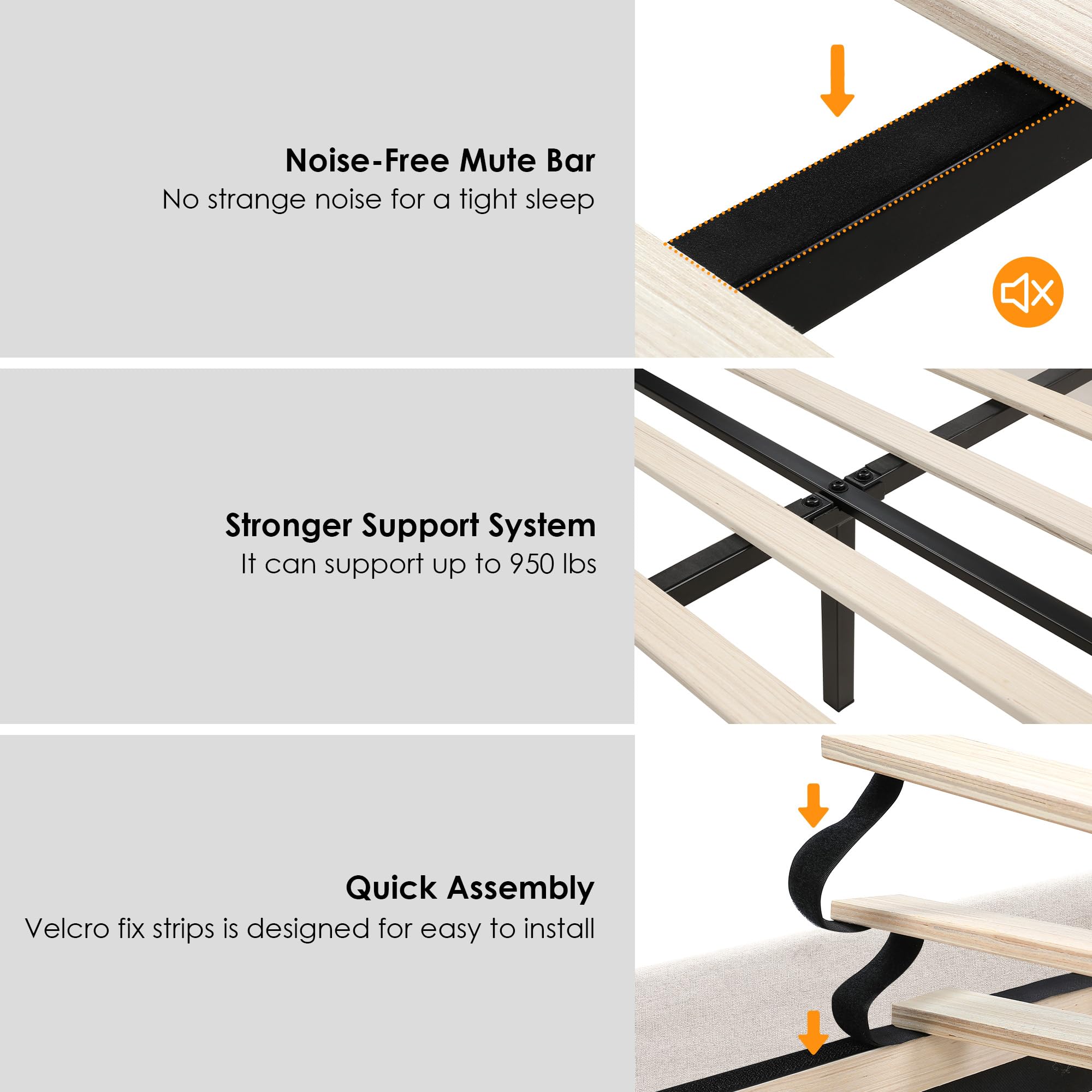 Noise-Free Mute Bar
No strange noise for a tight sleep

Stronger Support System
It can support up to 950 lbs

Quick Assembly
Velcro fix strips is designed for easy to install