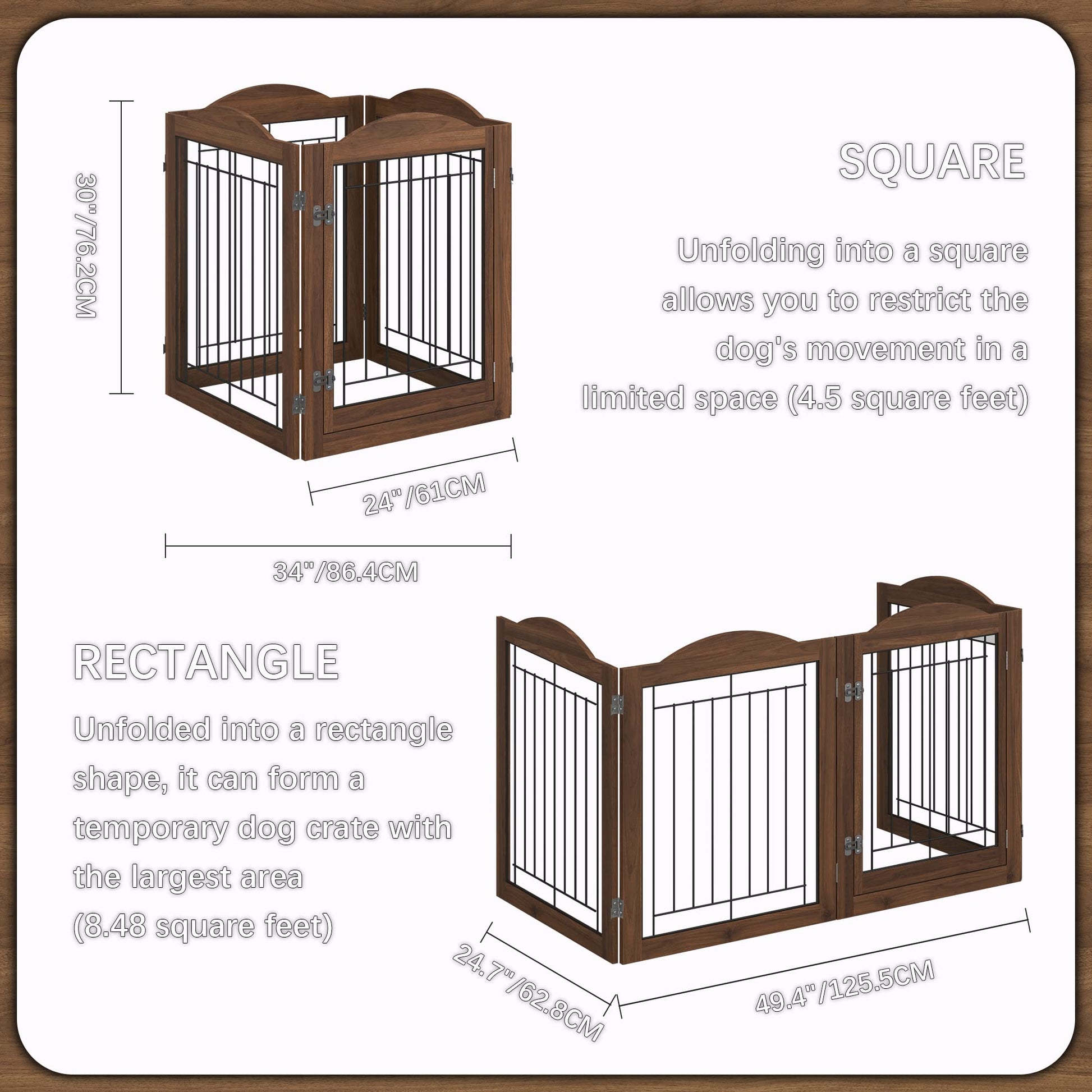 30"/76.2CM

SQUARE

Unfolding into a square allows you to restrict the dog's movement in a limited space (4.5 square feet)

24"/61CM

34"/86.4CM

RECTANGLE

Unfolded into a rectangle shape, it can form a temporary dog crate with the largest area (8.48 square feet)

24.7"/62.8CM

49.4"/125.5CM