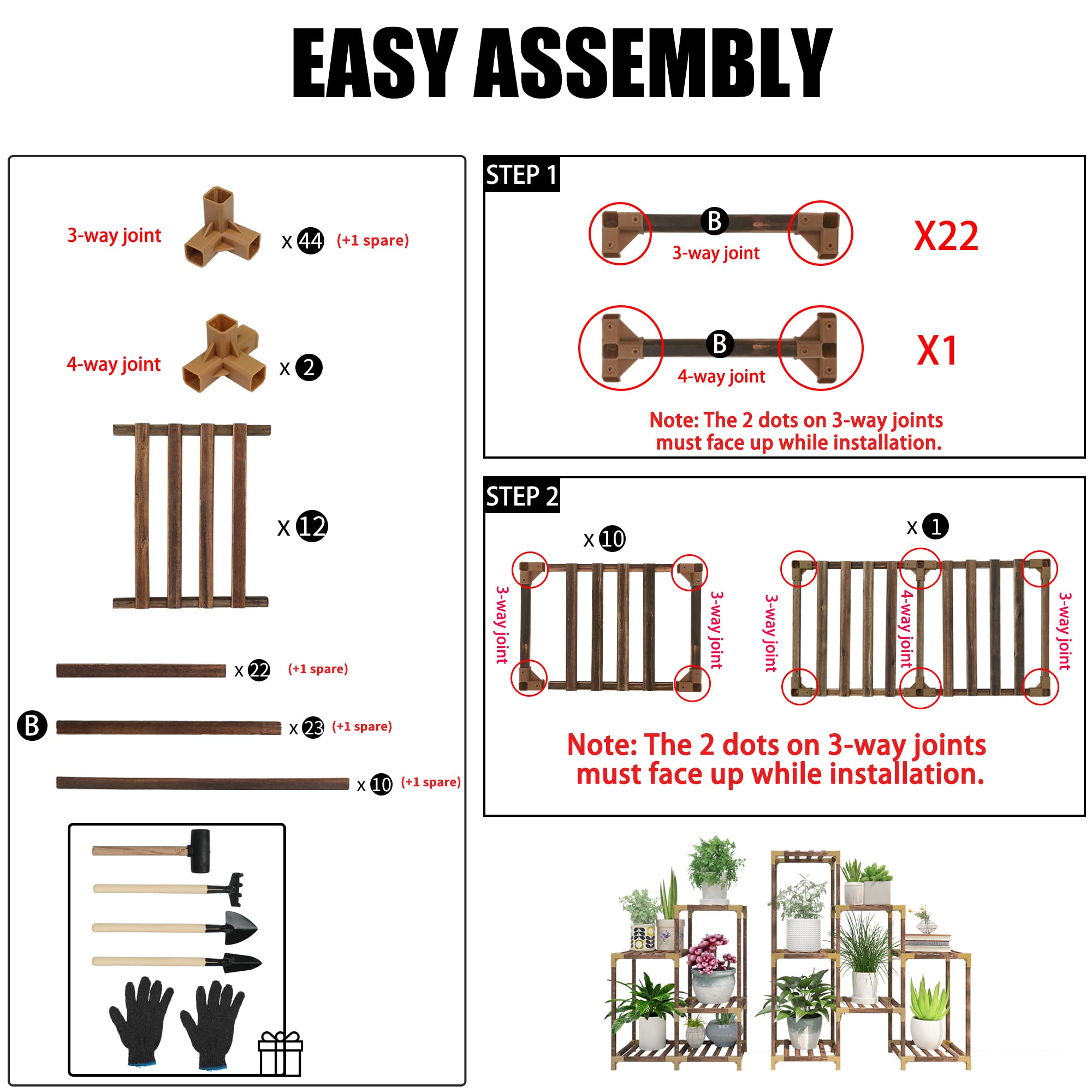 EASY ASSEMBLY

3-way joint x 44 (+1 spare)

4-way joint x 2

x 12

x 22 (+1 spare)

B x 23 (+1 spare)

x 10 (+1 spare)

STEP 1

B
3-way joint
X22

B
4-way joint
X1

Note: The 2 dots on 3-way joints must face up while installation.

STEP 2

x 10
3-way joint
3-way joint

x 1
3-way joint
4-way joint
3-way joint

Note: The 2 dots on 3-way joints must face up while installation.